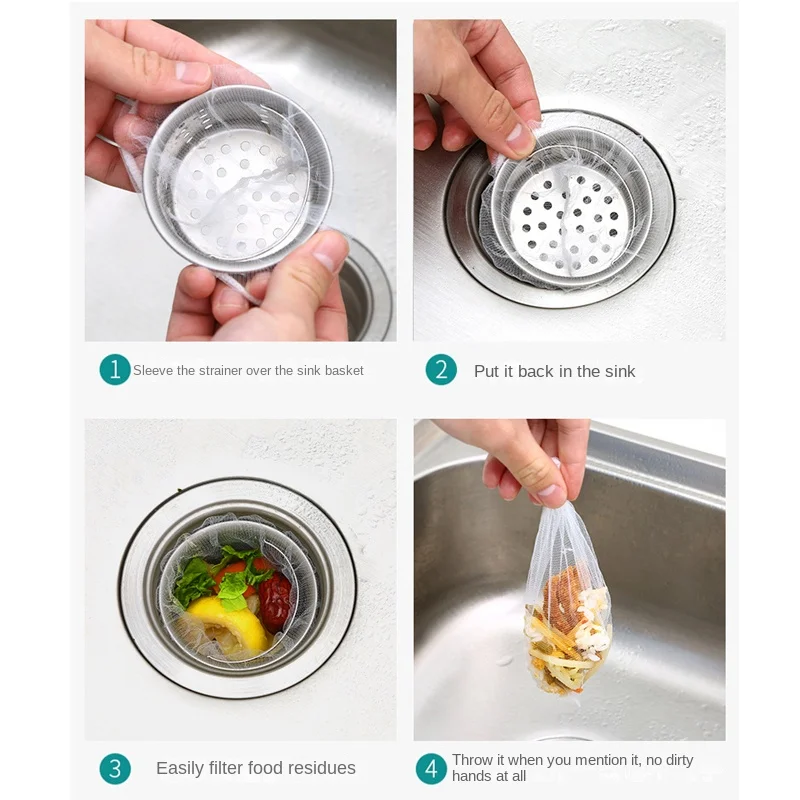 1 Sleeve the strainer over the sink basket

2 Put it back in the sink

3 Easily filter food residues

4 Throw it when you mention it, no dirty hands at all