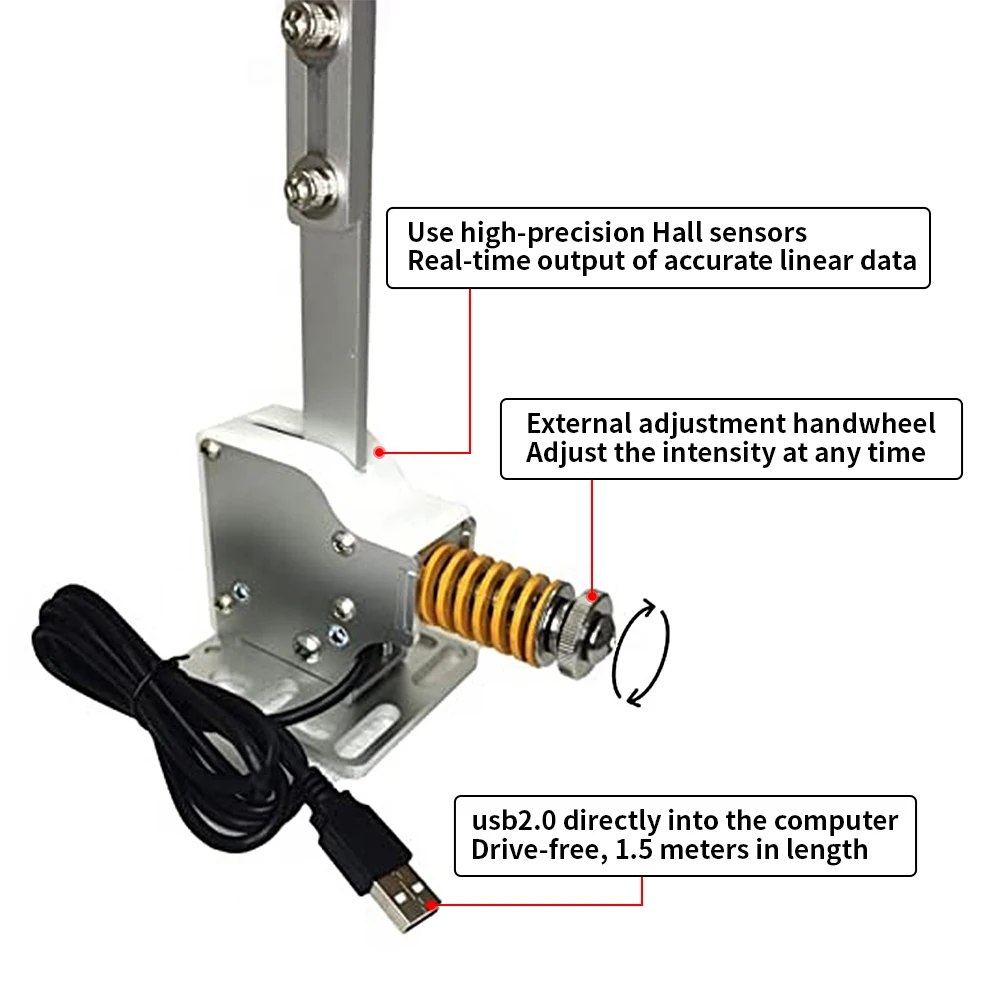 Use high-precision Hall sensors
Real-time output of accurate linear data

External adjustment handwheel
Adjust the intensity at any time

usb2.0 directly into the computer
Drive-free, 1.5 meters in length