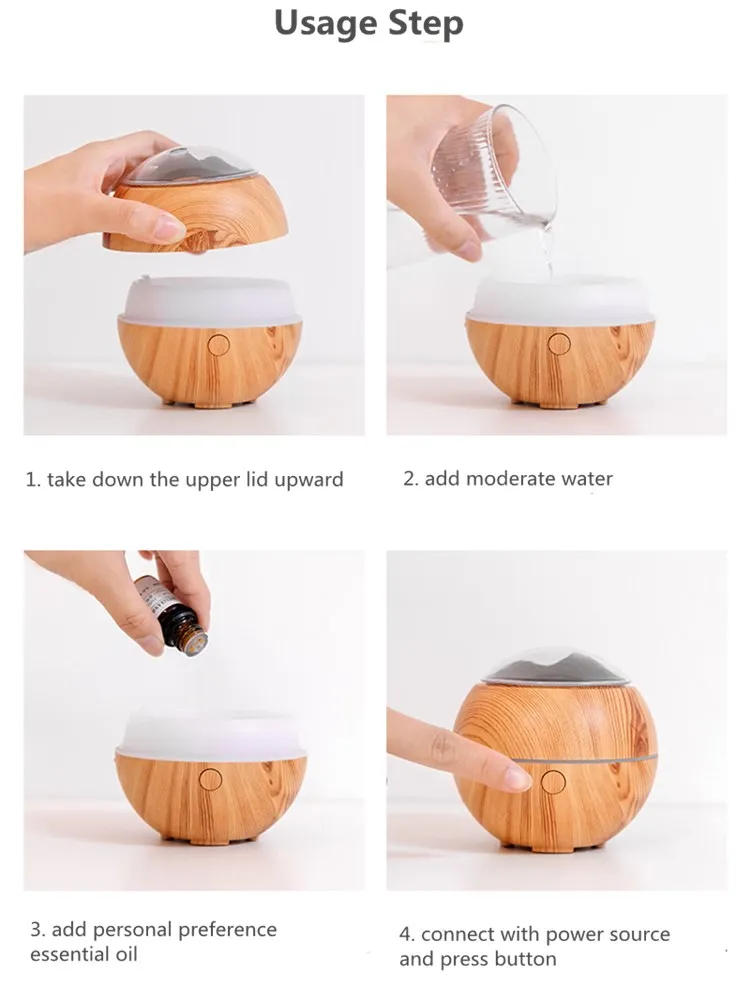 Usage Step

1. take down the upper lid upward

2. add moderate water

3. add personal preference essential oil

4. connect with power source and press button