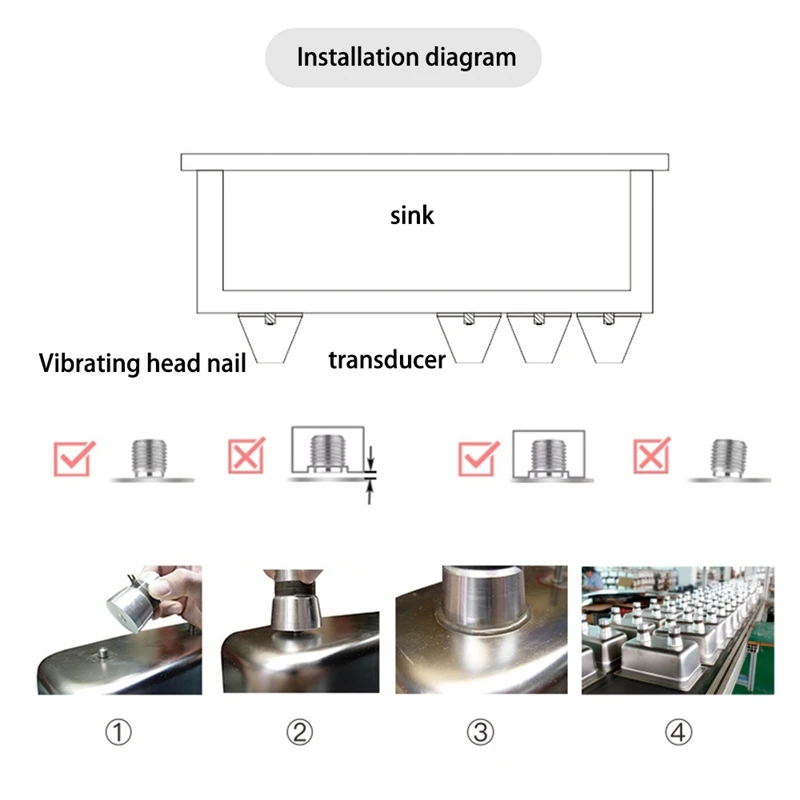 Installation diagram

sink

Vibrating head nail

transducer

①

②

③

④