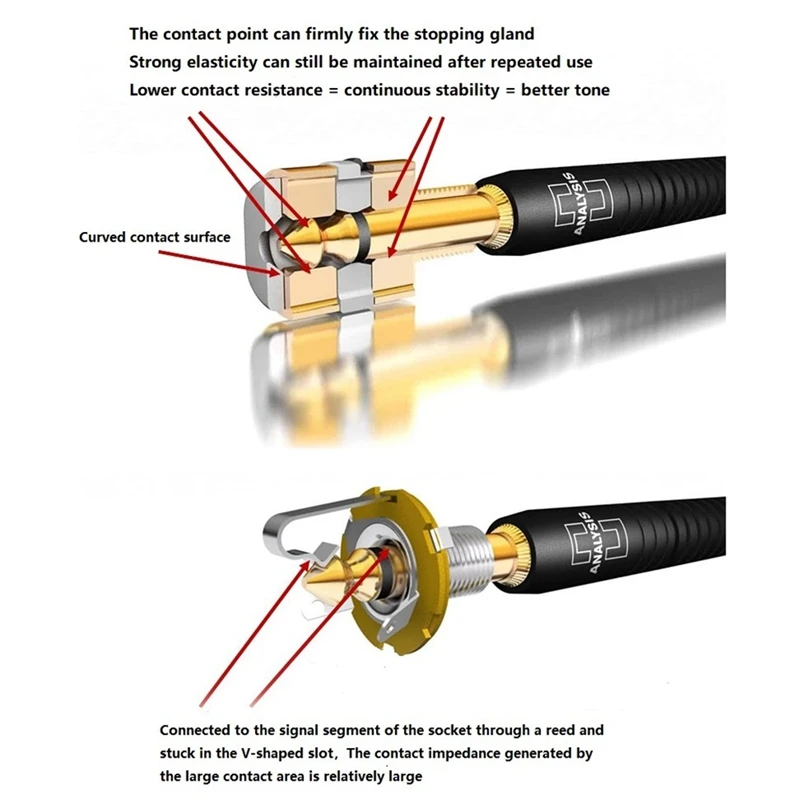 The contact point can firmly fix the stopping gland
Strong elasticity can still be maintained after repeated use
Lower contact resistance = continuous stability = better tone

Curved contact surface

ANALYSIS

ANALYSIS

Connected to the signal segment of the socket through a reed and stuck in the V-shaped slot, The contact impedance generated by the large contact area is relatively large