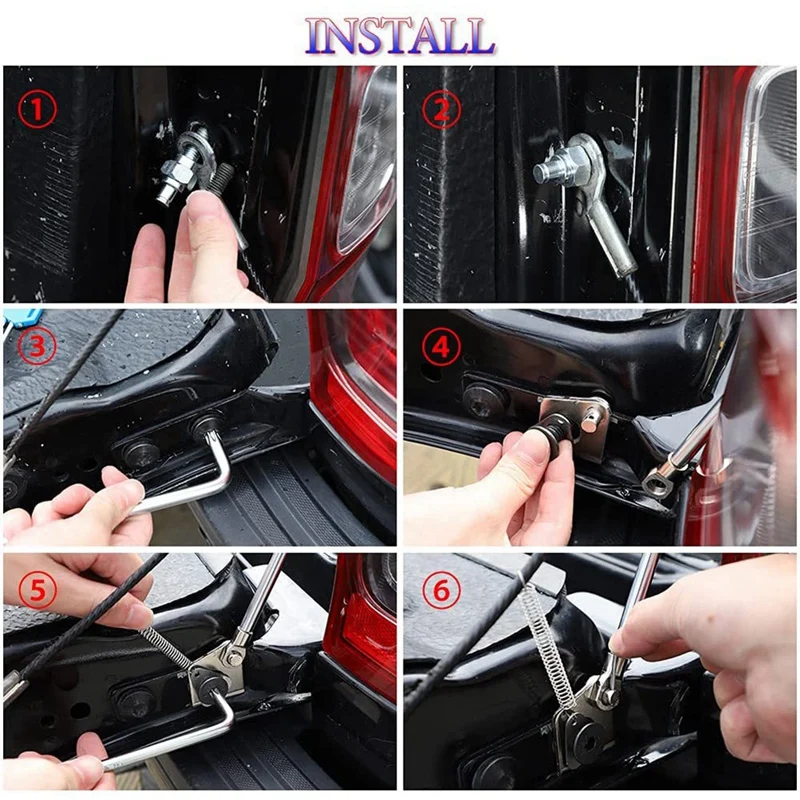 INSTALL

①

②

③

④

⑤

⑥