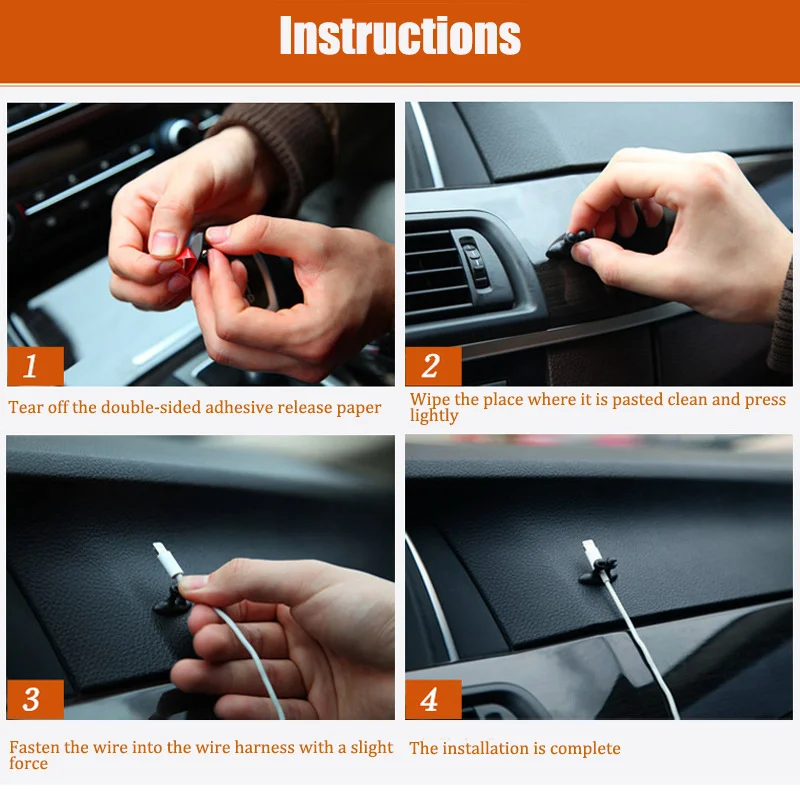 Instructions

1

Tear off the double-sided adhesive release paper

2

Wipe the place where it is pasted clean and press lightly

3

Fasten the wire into the wire harness with a slight force

4

The installation is complete