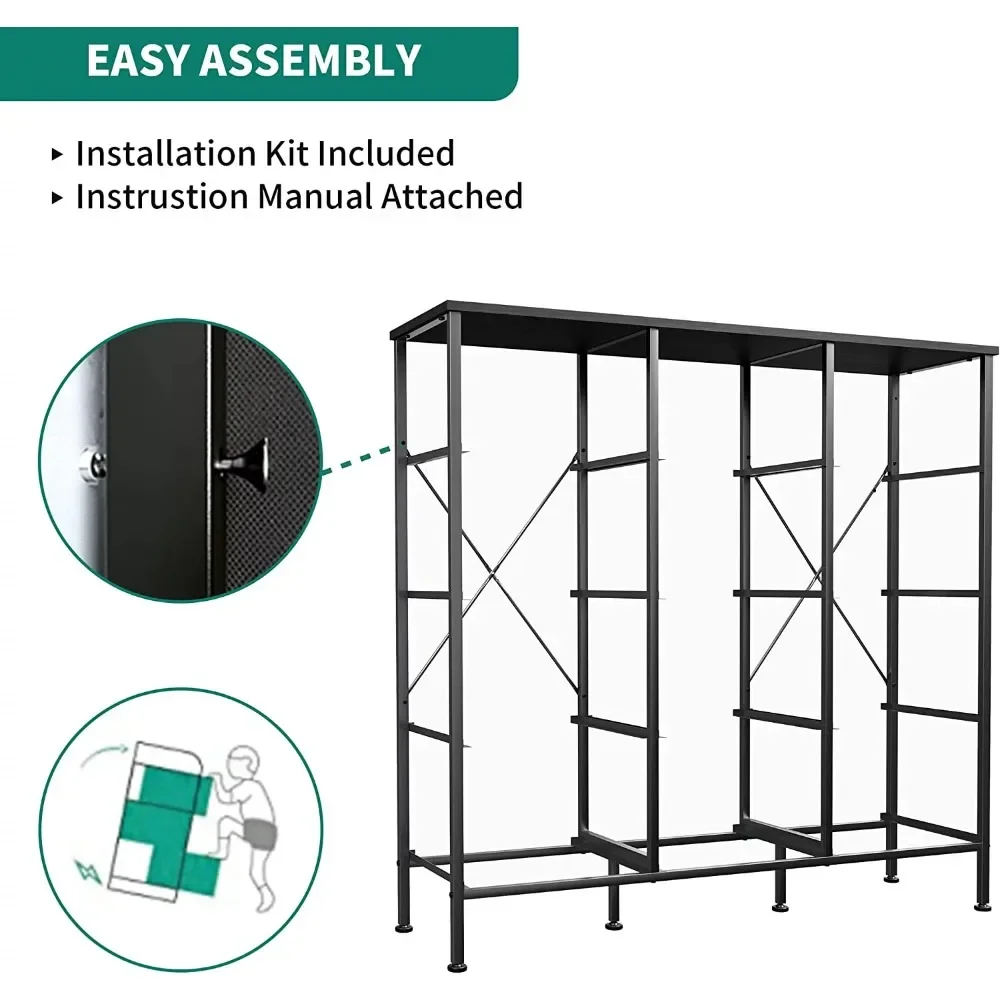 EASY ASSEMBLY

▸ Installation Kit Included
▸ Instrustion Manual Attached