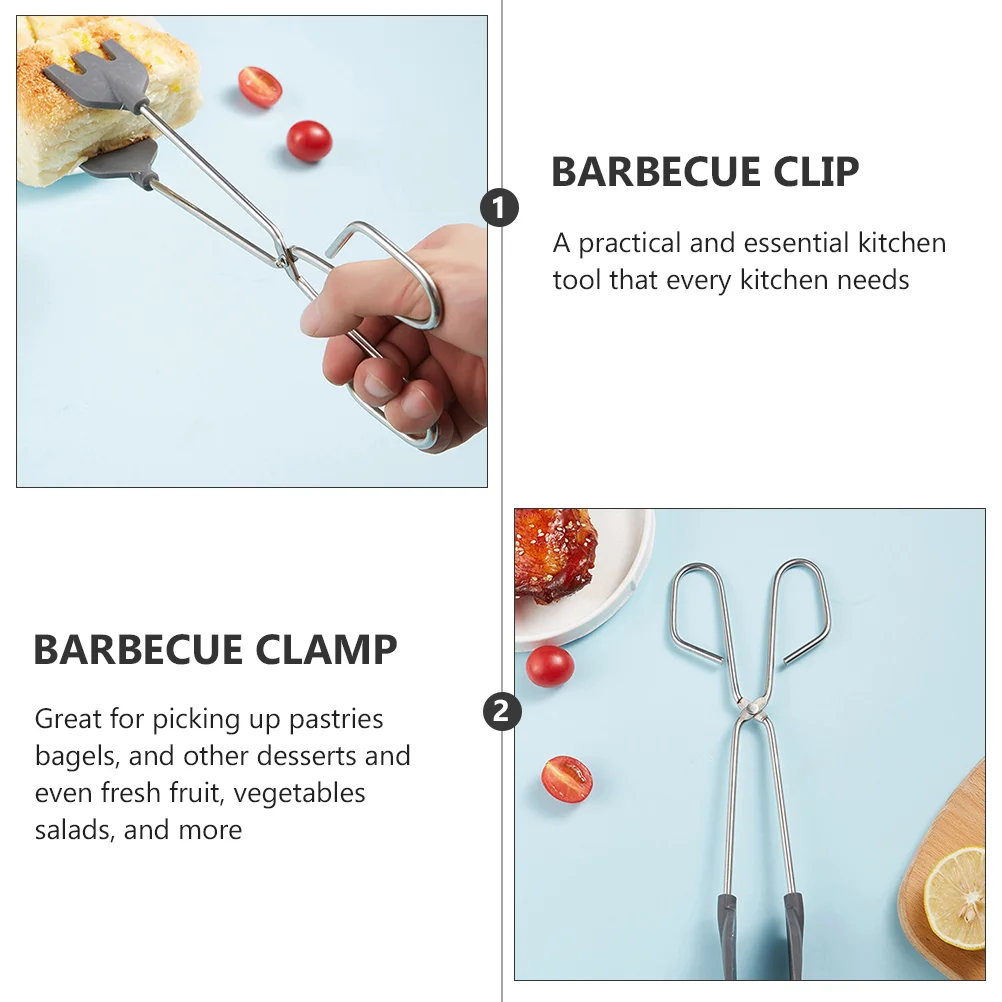 1

BARBECUE CLIP

A practical and essential kitchen tool that every kitchen needs

BARBECUE CLAMP

Great for picking up pastries bagels, and other desserts and even fresh fruit, vegetables salads, and more

2