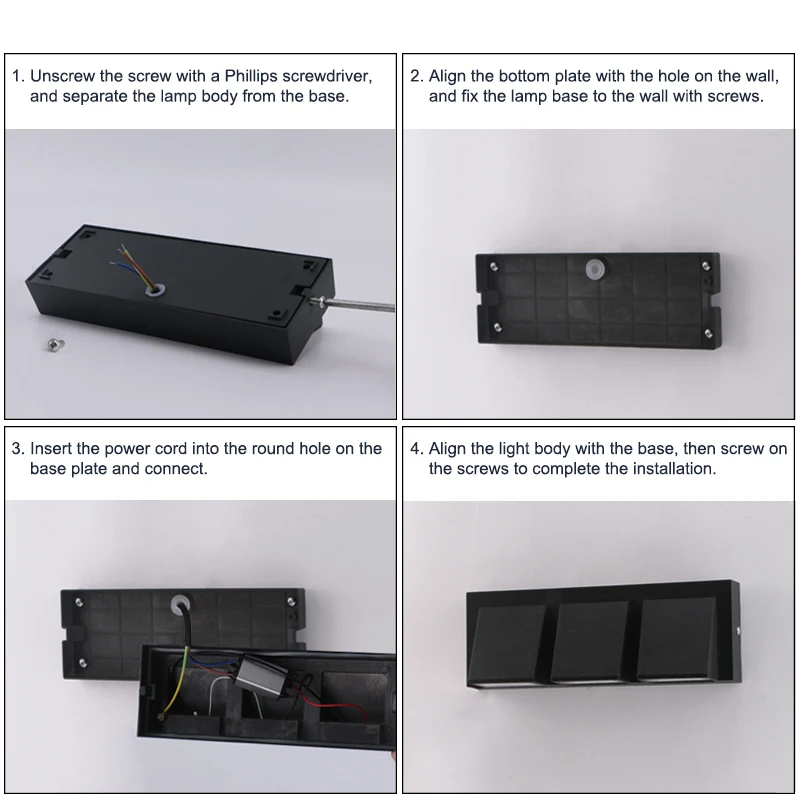 1. Unscrew the screw with a Phillips screwdriver, and separate the lamp body from the base.

2. Align the bottom plate with the hole on the wall, and fix the lamp base to the wall with screws.

3. Insert the power cord into the round hole on the base plate and connect.

4. Align the light body with the base, then screw on the screws to complete the installation.