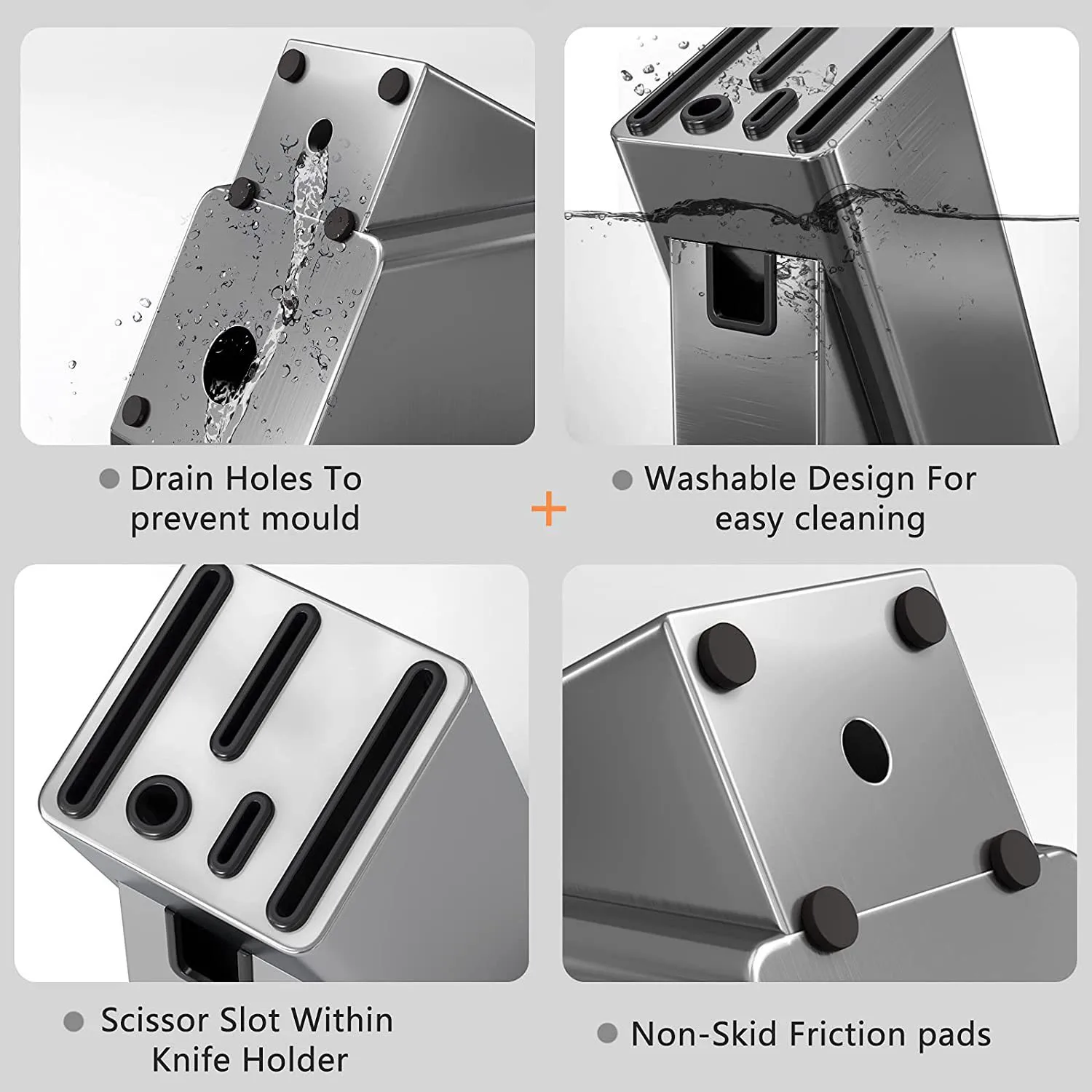 Drain Holes To prevent mould

+

Washable Design For easy cleaning

Scissor Slot Within Knife Holder

Non-Skid Friction pads