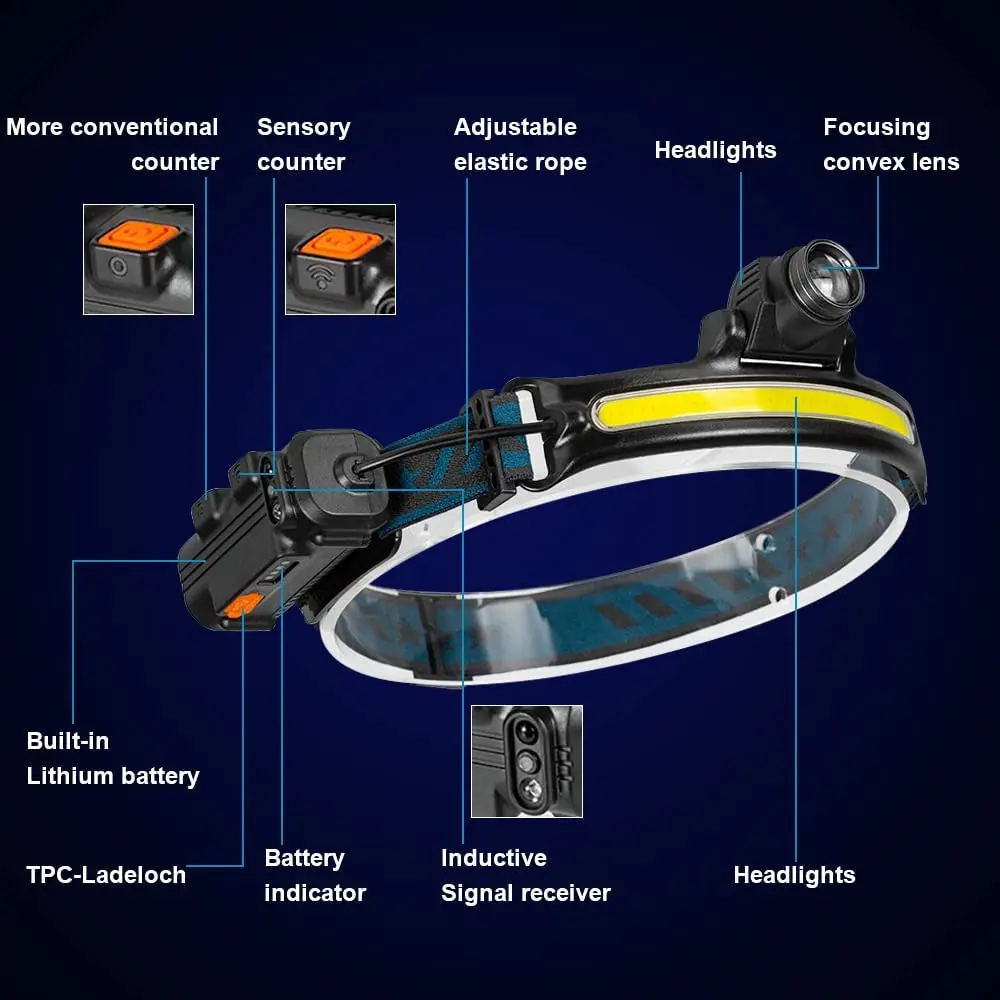 More conventional counter

Sensory counter

Adjustable elastic rope

Headlights

Focusing convex lens

Built-in Lithium battery

TPC-Ladeloch

Battery indicator

Inductive Signal receiver

Headlights