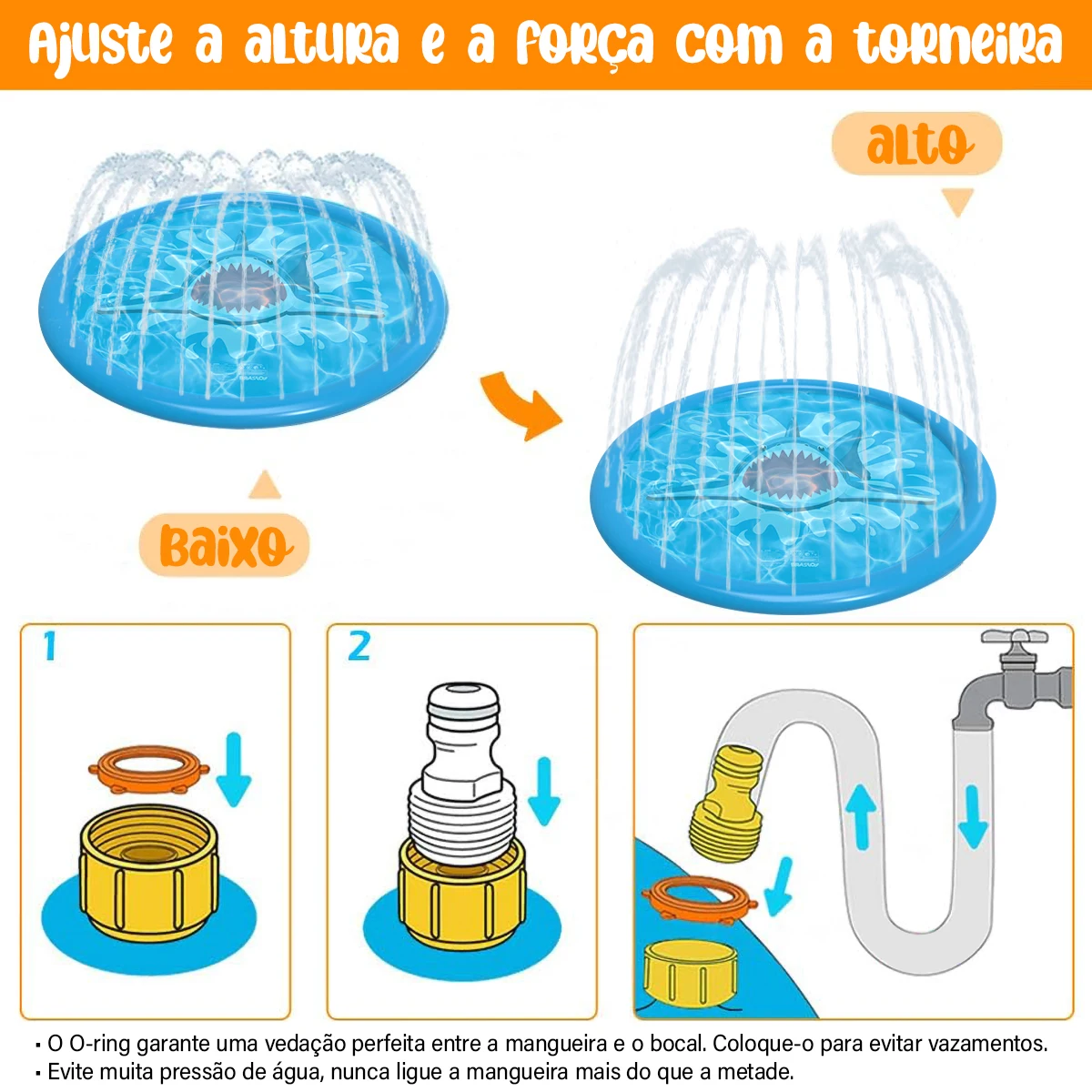 Ajuste a altura e a força com a torneira

alto

Baixo

1

2

▪ O O-ring garante uma vedação perfeita entre a mangueira e o bocal. Coloque-o para evitar vazamentos.
▪ Evite muita pressão de água, nunca ligue a mangueira mais do que a metade.