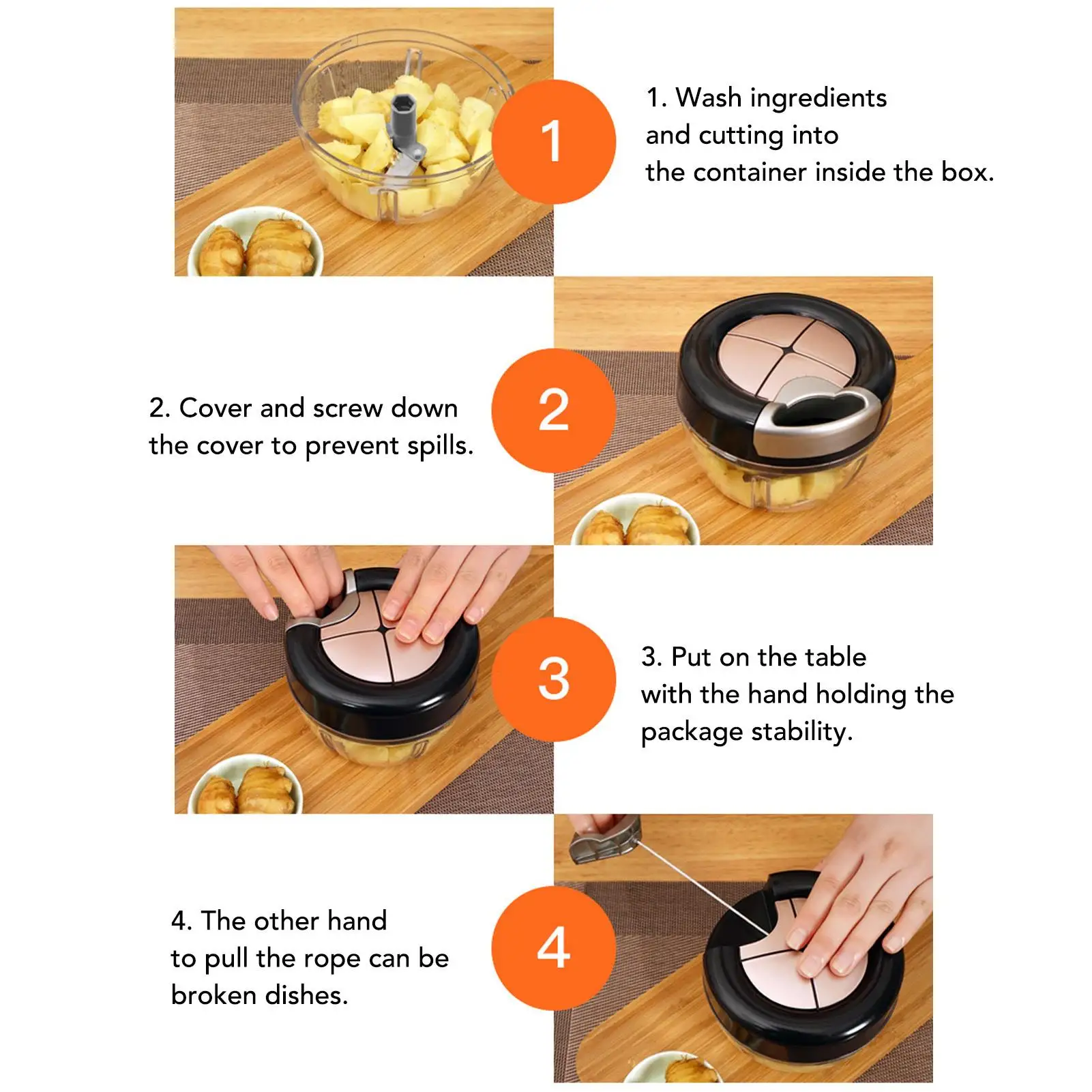 1

1. Wash ingredients and cutting into the container inside the box.

2. Cover and screw down the cover to prevent spills.

2

3

3. Put on the table with the hand holding the package stability.

4. The other hand to pull the rope can be broken dishes.

4