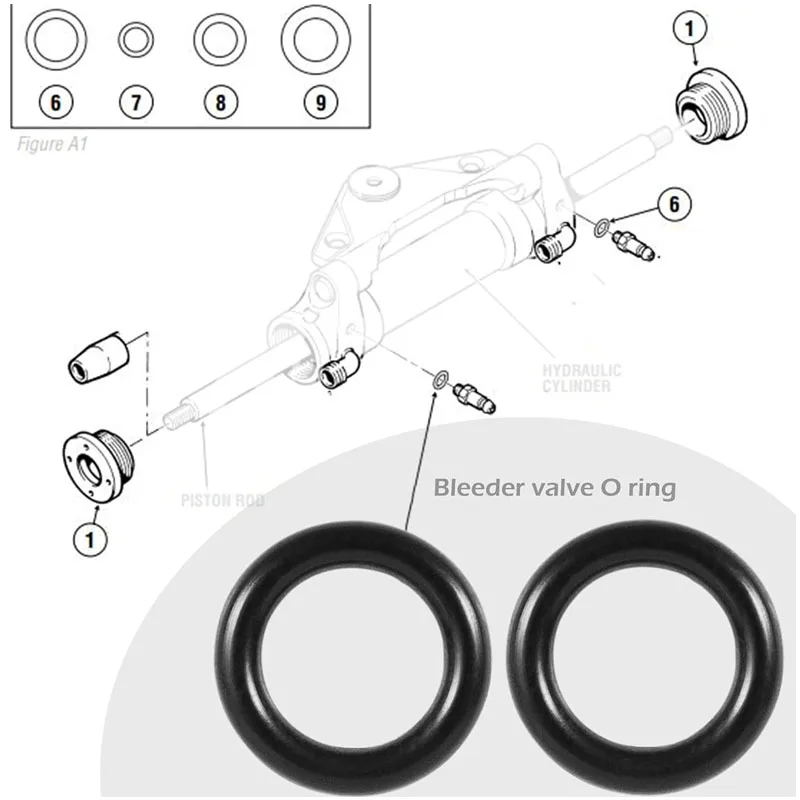 6
7
8
9
Figure A1
1
6
HYDRAULIC CYLINDER
PISTON ROD
1
Bleeder valve O ring