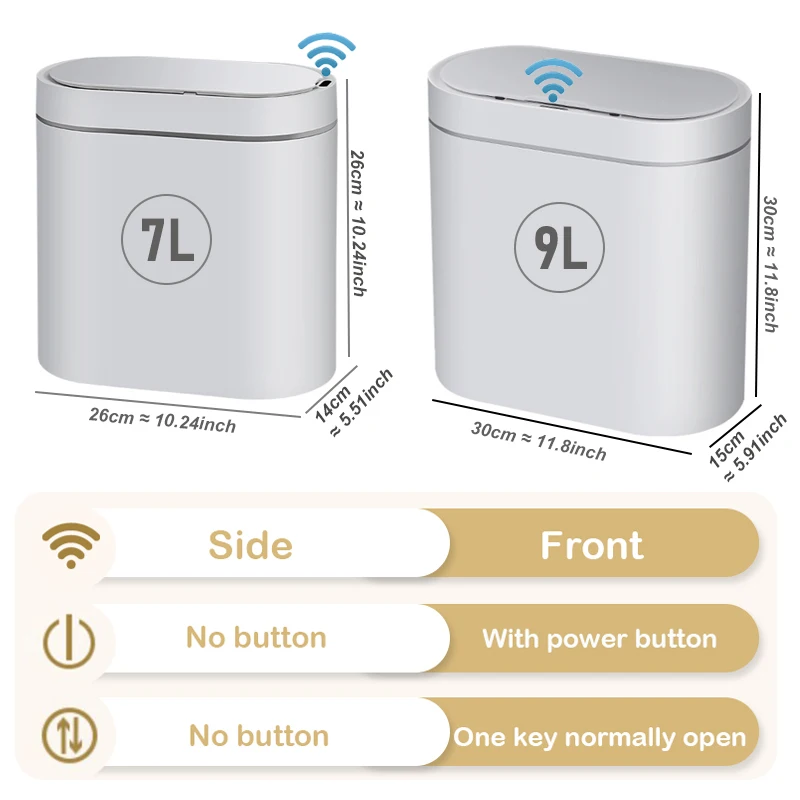 7L

26cm ≈ 10.24inch

26cm ≈ 10.24inch

14cm ≈ 5.51inch

9L

30cm ≈ 11.8inch

30cm ≈ 11.8inch

15cm ≈ 5.91inch

| Side | Front |
|---|---|
| No button | With power button |
| No button | One key normally open |