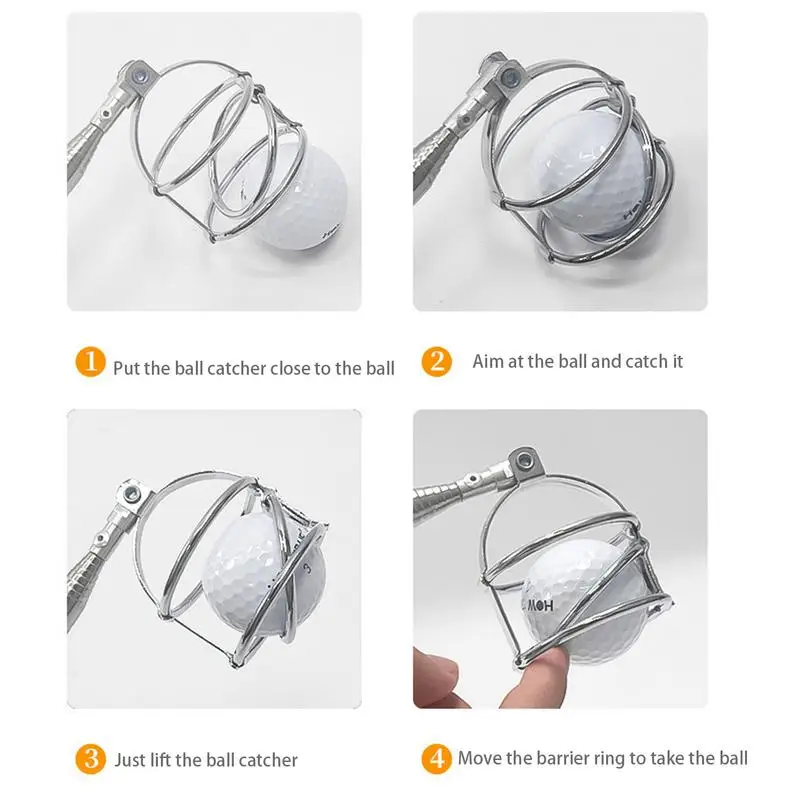 1 Put the ball catcher close to the ball

2 Aim at the ball and catch it

3 Just lift the ball catcher

4 Move the barrier ring to take the ball