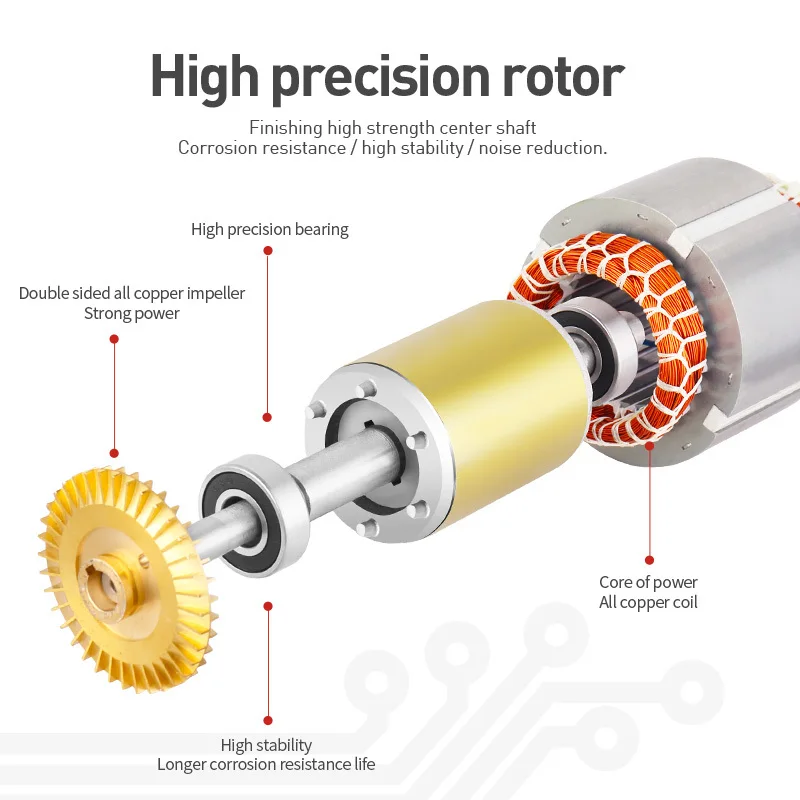 High precision rotor

Finishing high strength center shaft
Corrosion resistance / high stability / noise reduction.

High precision bearing

Double sided all copper impeller
Strong power

Core of power
All copper coil

High stability
Longer corrosion resistance life