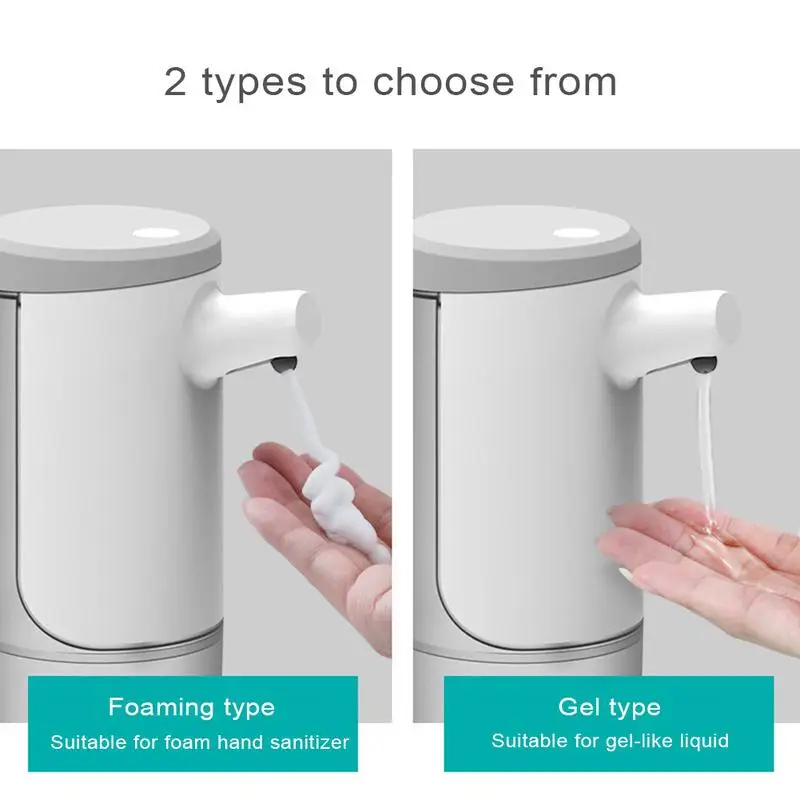 2 types to choose from

Foaming type
Suitable for foam hand sanitizer

Gel type
Suitable for gel-like liquid