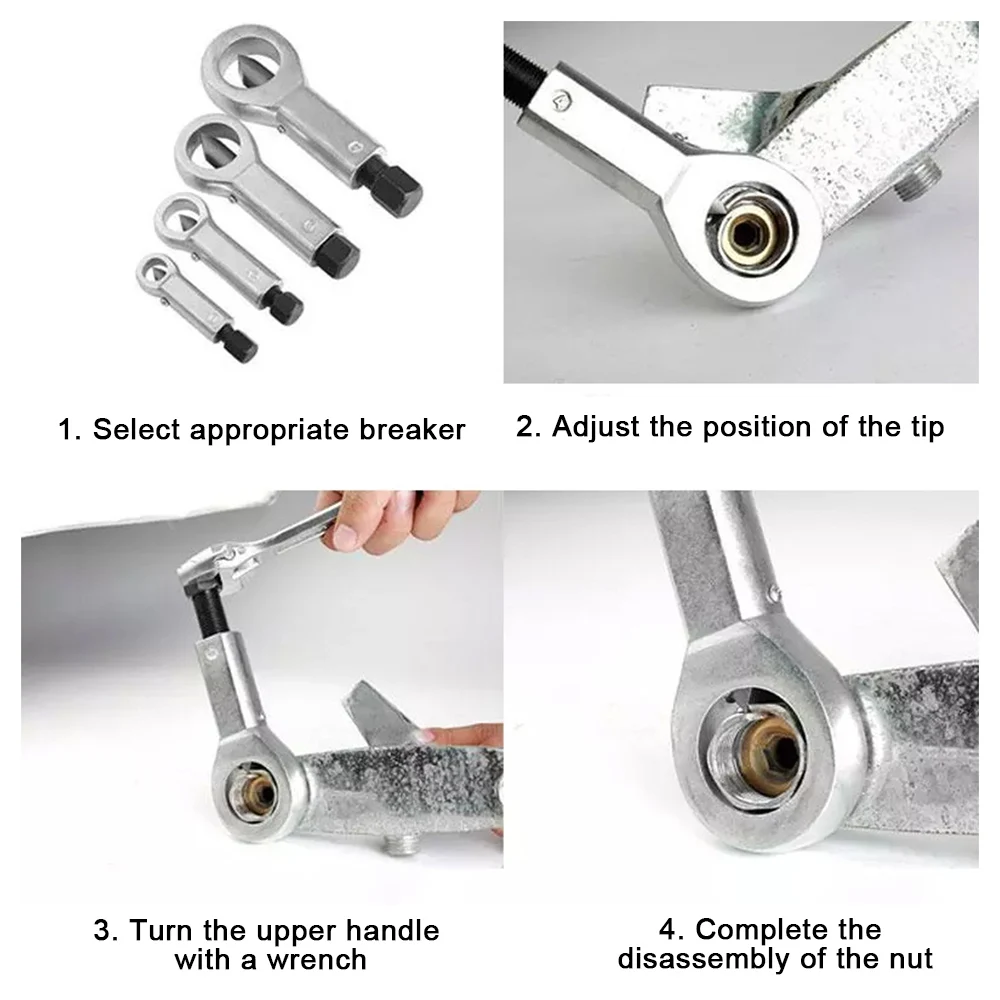 1. Select appropriate breaker

2. Adjust the position of the tip

3. Turn the upper handle with a wrench

4. Complete the disassembly of the nut