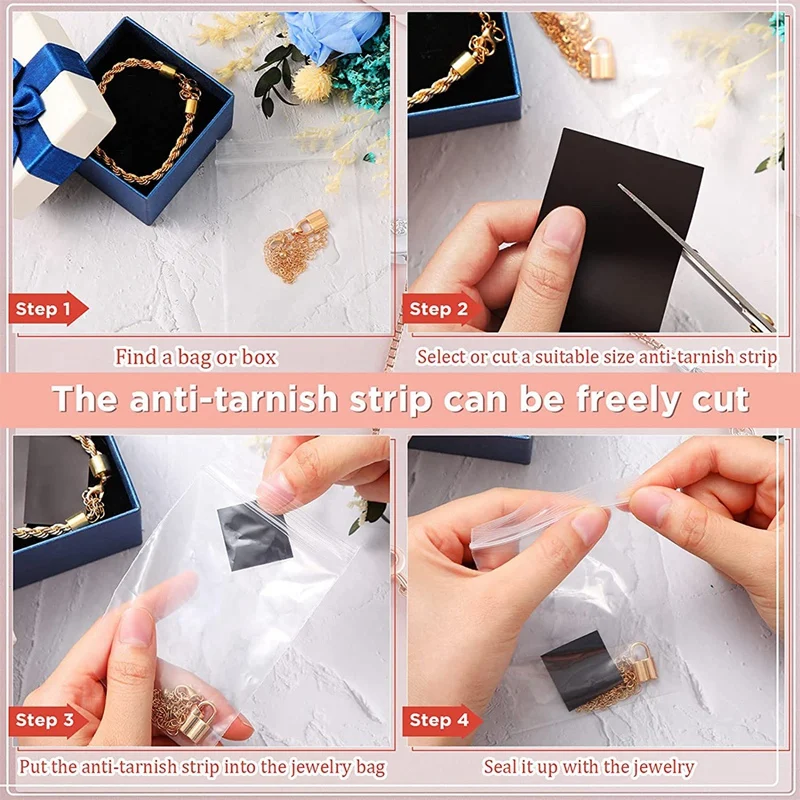 Step 1

Find a bag or box

Step 2

Select or cut a suitable size anti-tarnish strip

The anti-tarnish strip can be freely cut

Step 3

Put the anti-tarnish strip into the jewelry bag

Step 4

Seal it up with the jewelry