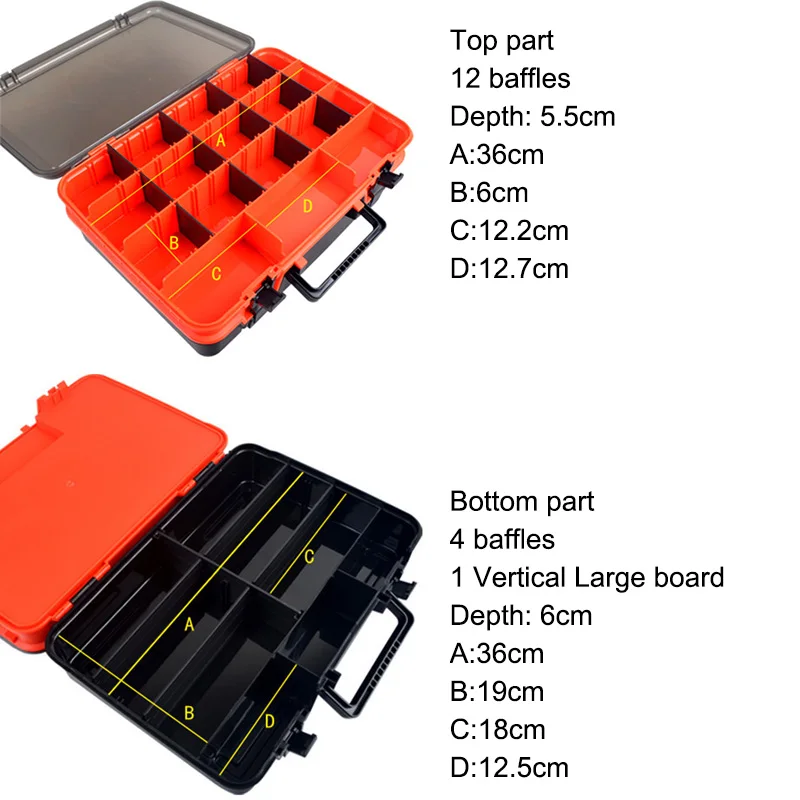 A
D
B
C

Top part
12 baffles
Depth: 5.5cm
A:36cm
B:6cm
C:12.2cm
D:12.7cm

C
A
B
D

Bottom part
4 baffles
1 Vertical Large board
Depth: 6cm
A:36cm
B:19cm
C:18cm
D:12.5cm