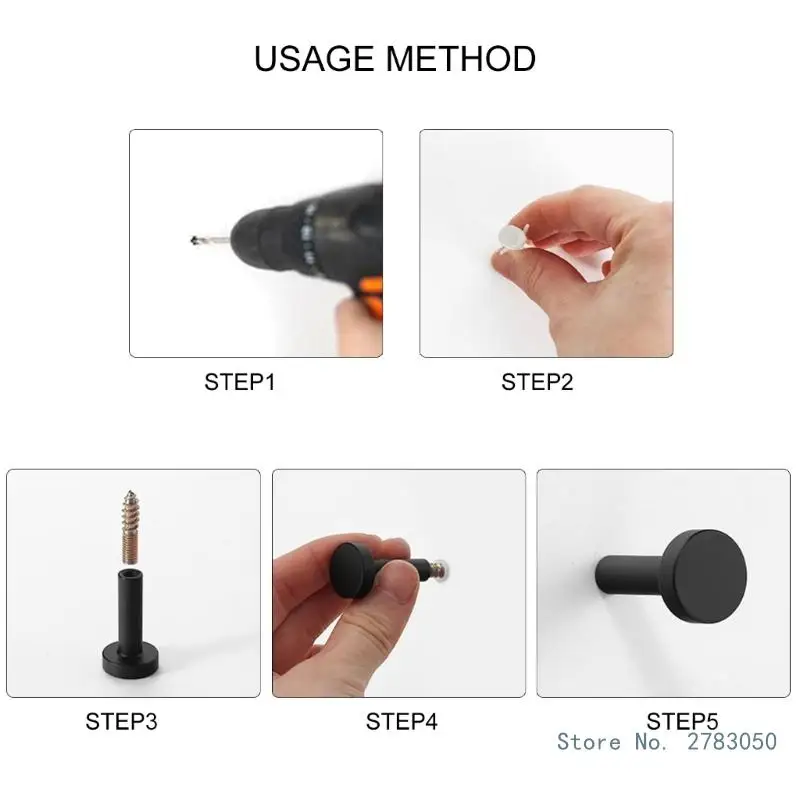 USAGE METHOD

STEP1

STEP2

STEP3

STEP4

STEP5

Store No. 2783050