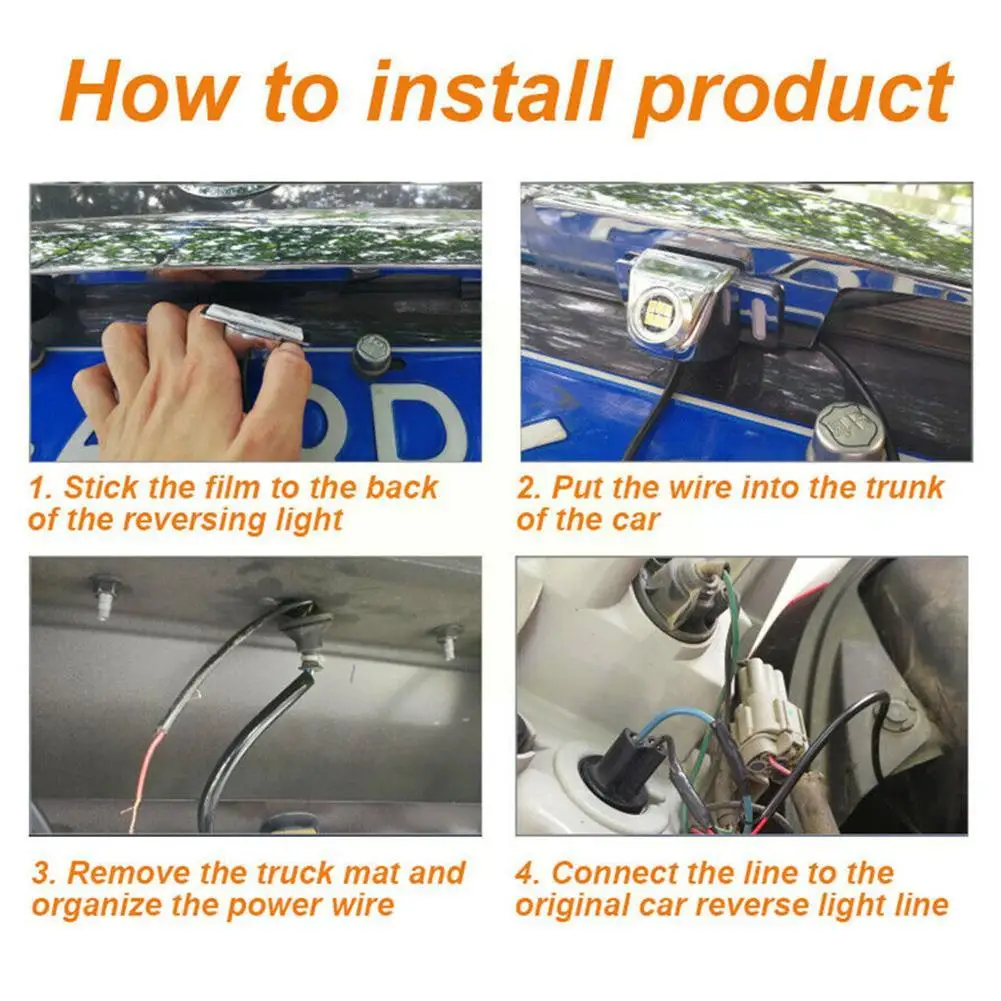 How to install product

1. Stick the film to the back of the reversing light

2. Put the wire into the trunk of the car

3. Remove the truck mat and organize the power wire

4. Connect the line to the original car reverse light line