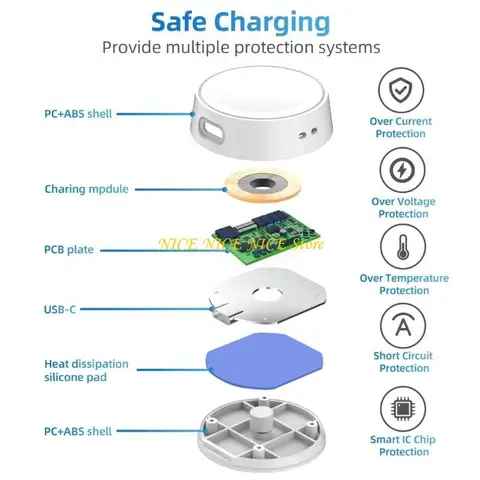 Safe Charging
Provide multiple protection systems

PC+ABS shell

Charing mpdule

PCB plate

NICE NICE NICE Store

USB-C

Heat dissipation silicone pad

PC+ABS shell

Over Current Protection

Over Voltage Protection

Over Temperature Protection

Short Circuit Protection

Smart IC Chip Protection