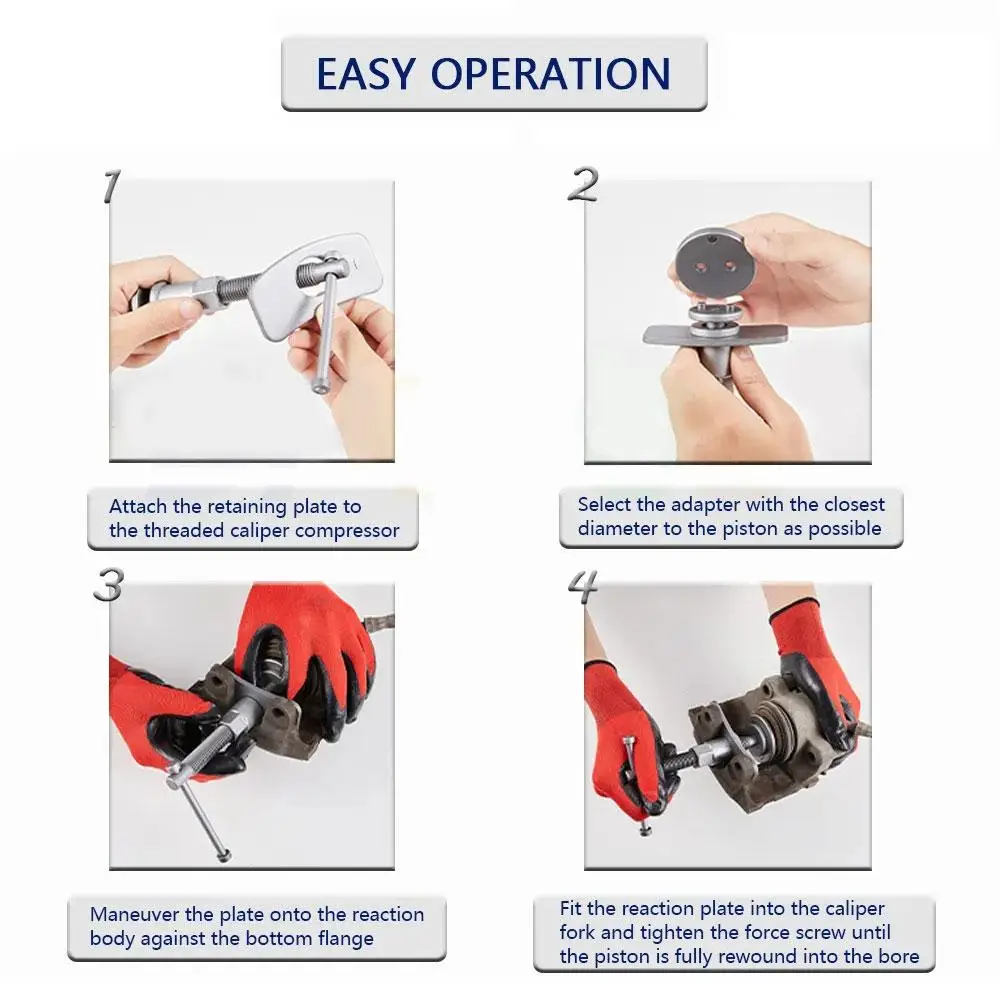 EASY OPERATION

1

Attach the retaining plate to the threaded caliper compressor

2

Select the adapter with the closest diameter to the piston as possible

3

Maneuver the plate onto the reaction body against the bottom flange

4

Fit the reaction plate into the caliper fork and tighten the force screw until the piston is fully rewound into the bore