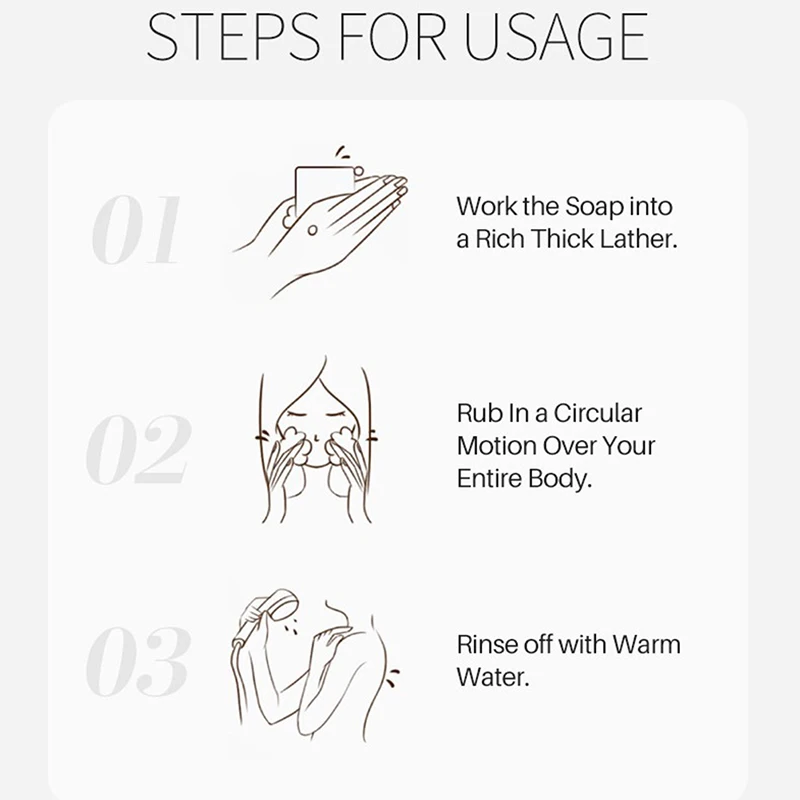 STEPS FOR USAGE

01

Work the Soap into a Rich Thick Lather.

02

Rub In a Circular Motion Over Your Entire Body.

03

Rinse off with Warm Water.