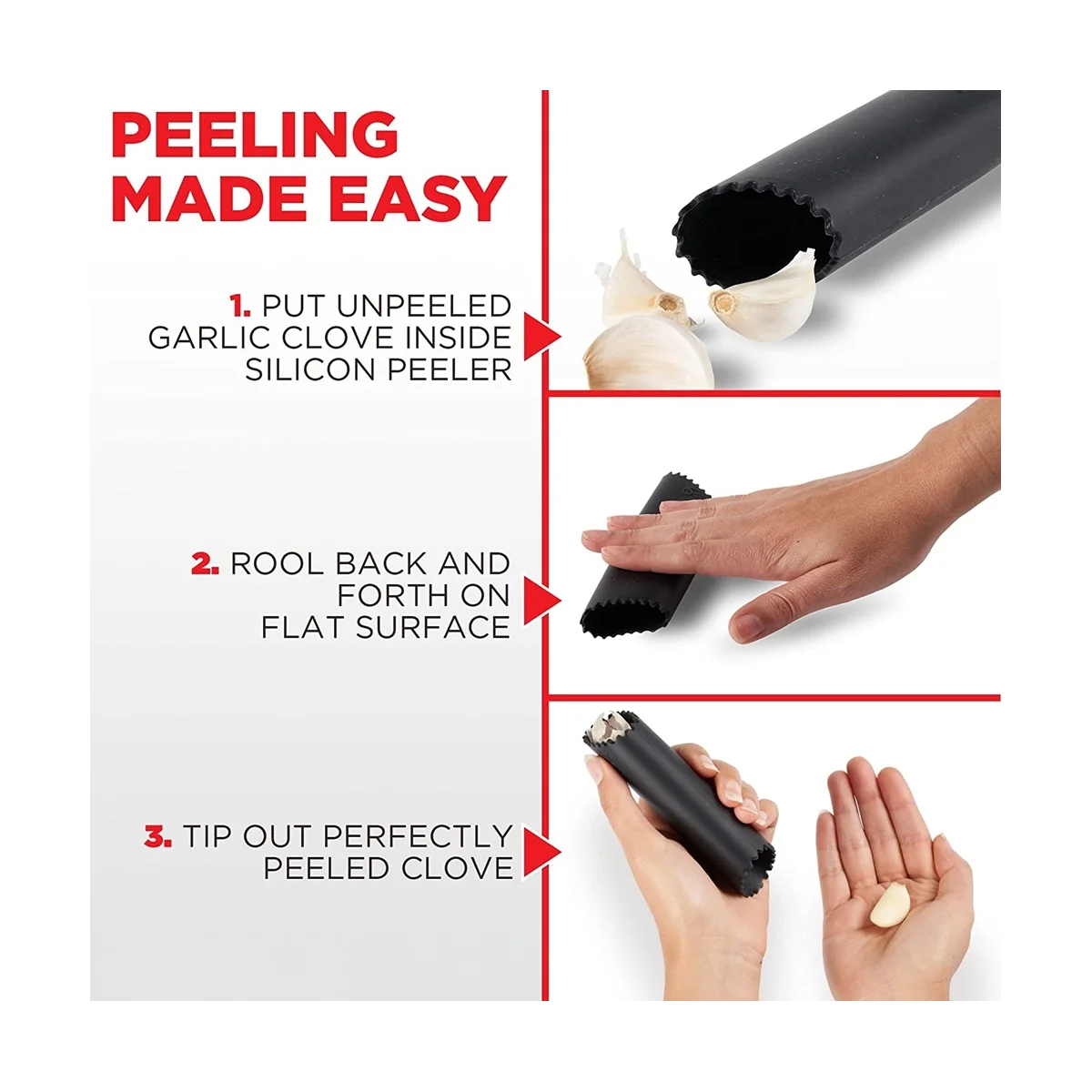 PEELING MADE EASY

1. PUT UNPEELED GARLIC CLOVE INSIDE SILICON PEELER

2. ROOL BACK AND FORTH ON FLAT SURFACE

3. TIP OUT PERFECTLY PEELED CLOVE