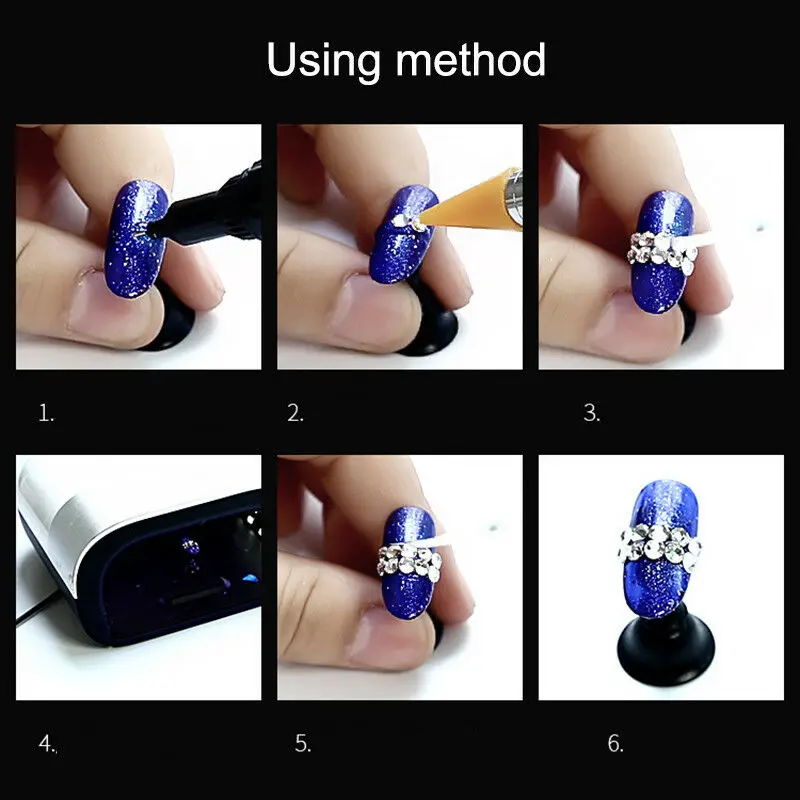 Using method

1.

2.

3.

4.

5.

6.