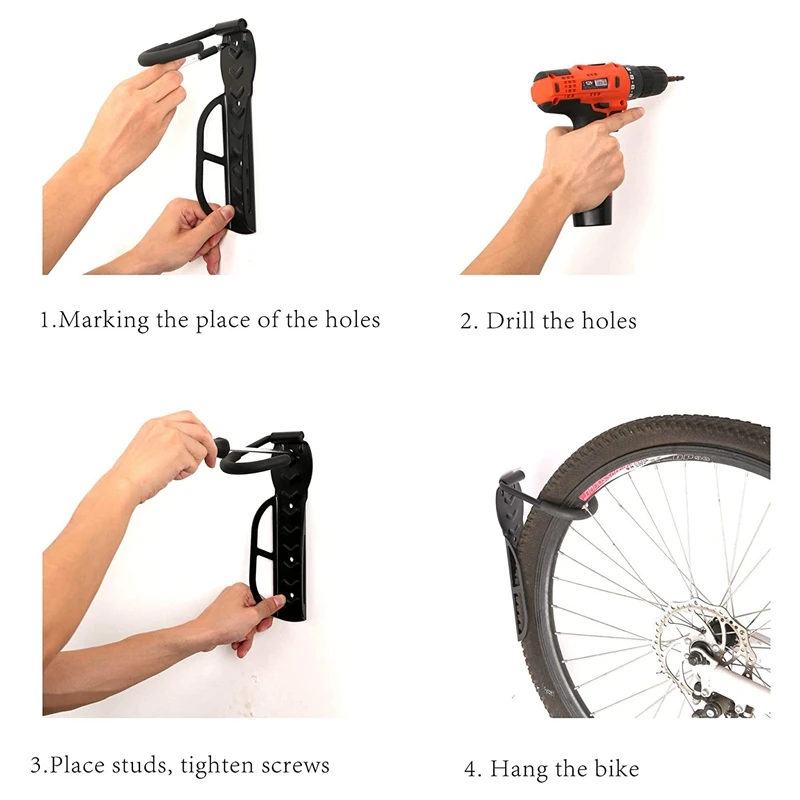 1.Marking the place of the holes

2. Drill the holes

3.Place studs, tighten screws

4. Hang the bike