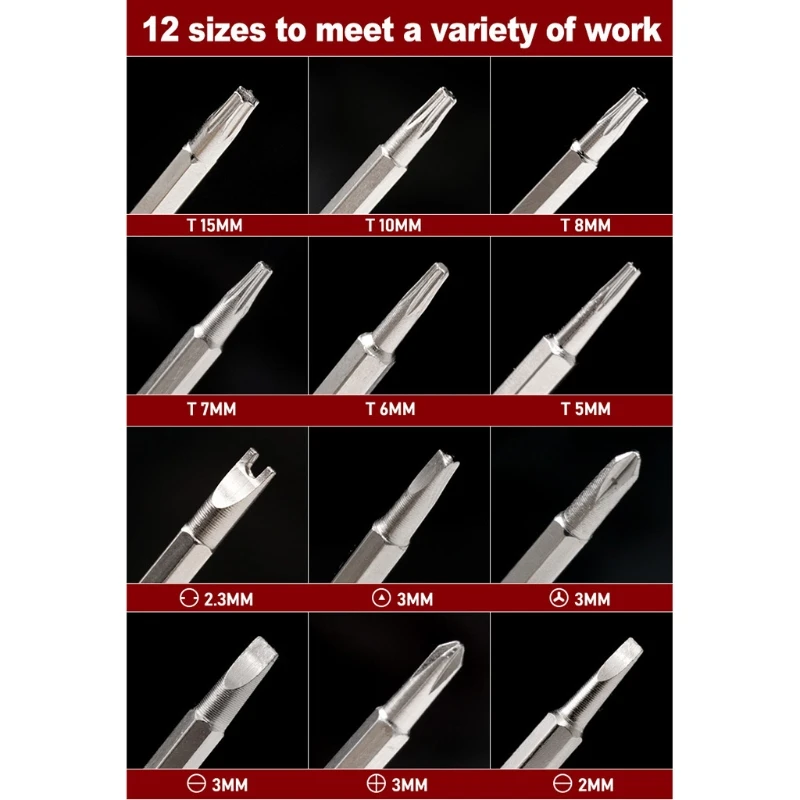 12 sizes to meet a variety of work

T 15MM

T 10MM

T 8MM

T 7MM

T 6MM

T 5MM

2.3MM

3MM

3MM

3MM

3MM

2MM