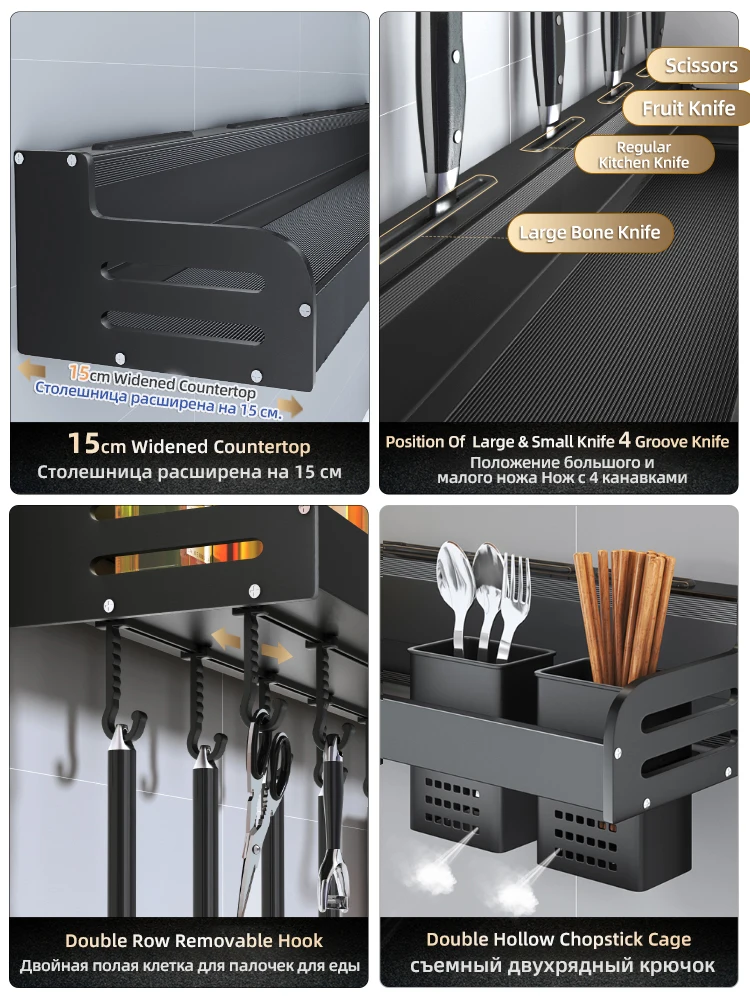 15cm Widened Countertop
Столешница расширена на 15 см.

15cm Widened Countertop
Столешница расширена на 15 см

Scissors
Fruit Knife
Regular Kitchen Knife
Large Bone Knife

Position Of Large & Small Knife 4 Groove Knife
Положение большого и малого ножа Нож с 4 канавками

Double Row Removable Hook
Двойная полая клетка для палочек для еды

Double Hollow Chopstick Cage
съемный двухрядный крючок