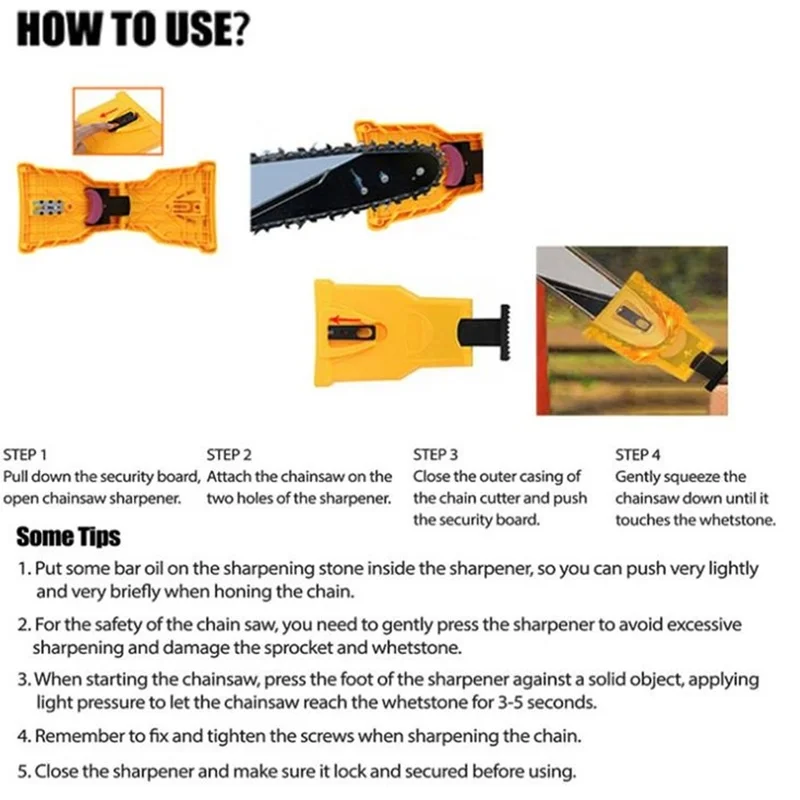 HOW TO USE?

STEP 1
Pull down the security board, open chainsaw sharpener.

STEP 2
Attach the chainsaw on the two holes of the sharpener.

STEP 3
Close the outer casing of the chain cutter and push the security board.

STEP 4
Gently squeeze the chainsaw down until it touches the whetstone.

Some Tips

1. Put some bar oil on the sharpening stone inside the sharpener, so you can push very lightly and very briefly when honing the chain.

2. For the safety of the chain saw, you need to gently press the sharpener to avoid excessive sharpening and damage the sprocket and whetstone.

3. When starting the chainsaw, press the foot of the sharpener against a solid object, applying light pressure to let the chainsaw reach the whetstone for 3-5 seconds.

4. Remember to fix and tighten the screws when sharpening the chain.

5. Close the sharpener and make sure it lock and secured before using.