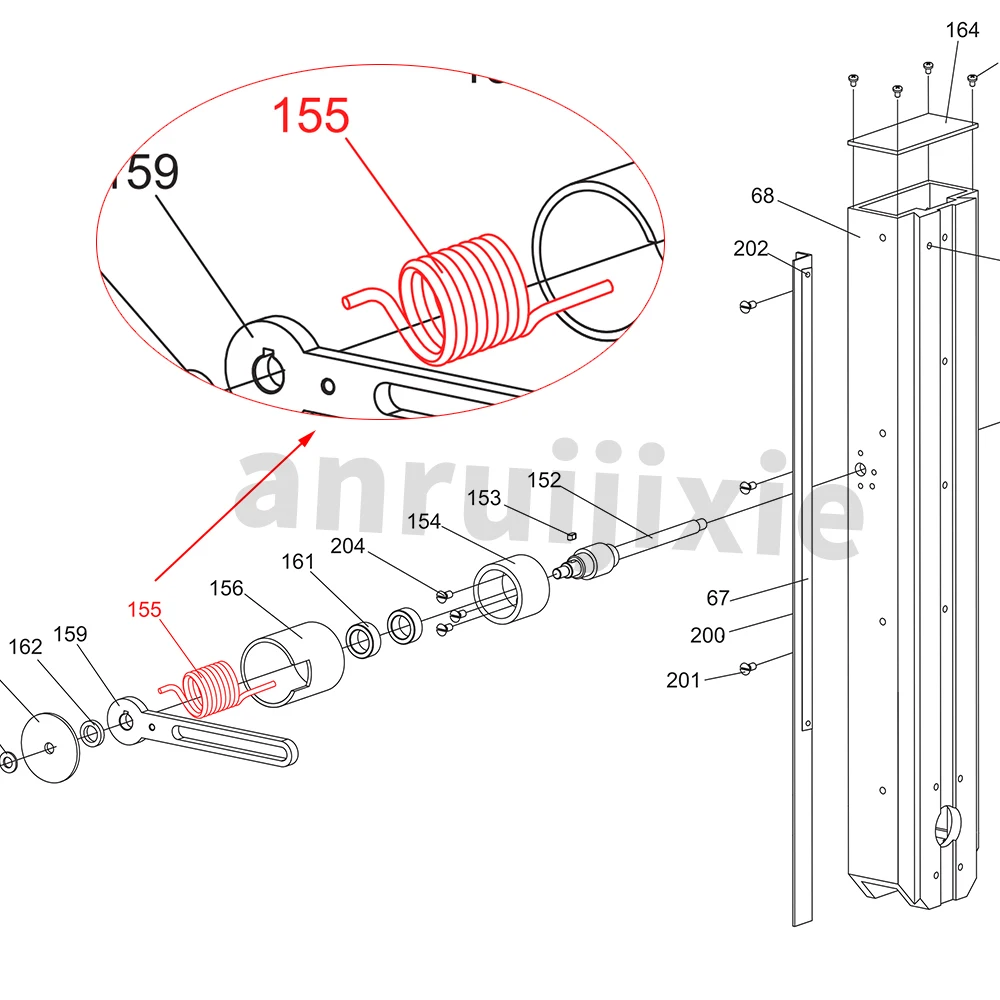 155
159
164
68
202
anruijixie
152
153
154
204
161
156
155
159
162
67
200
201