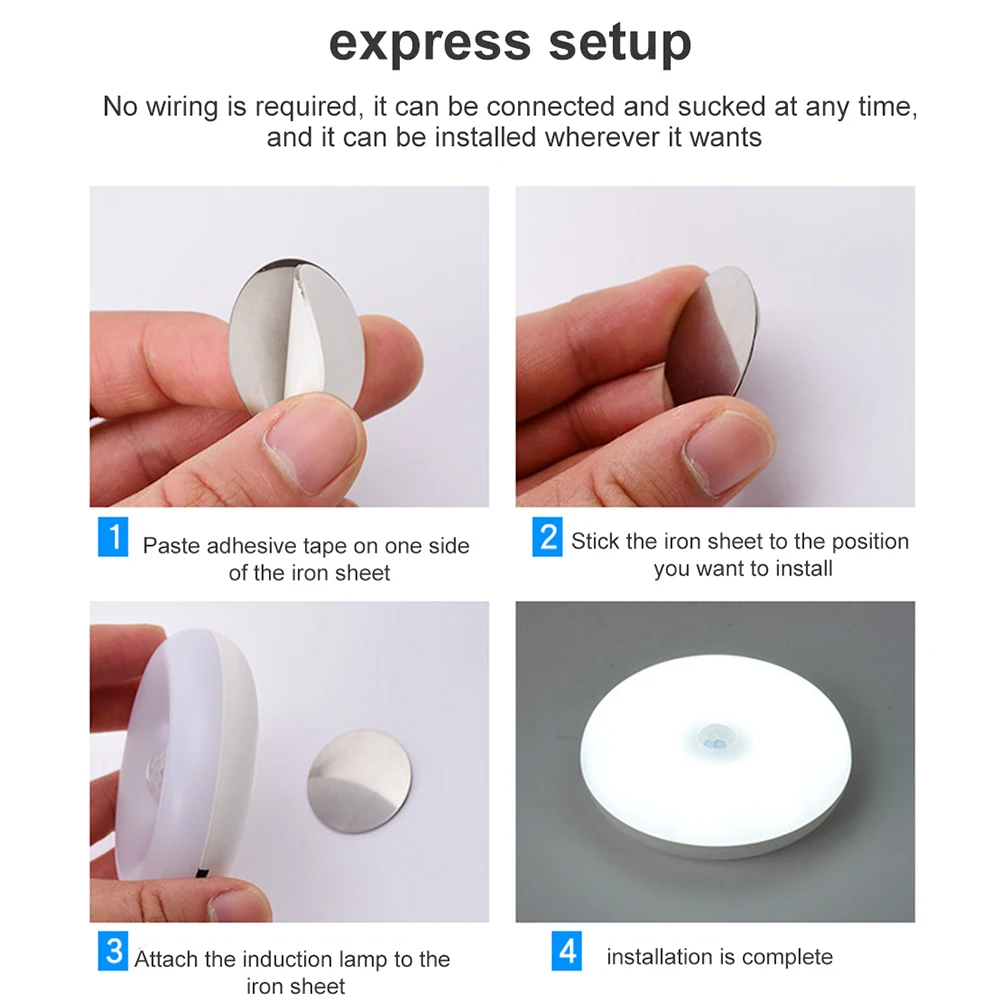 express setup

No wiring is required, it can be connected and sucked at any time, and it can be installed wherever it wants

1 Paste adhesive tape on one side of the iron sheet

2 Stick the iron sheet to the position you want to install

3 Attach the induction lamp to the iron sheet

4 installation is complete