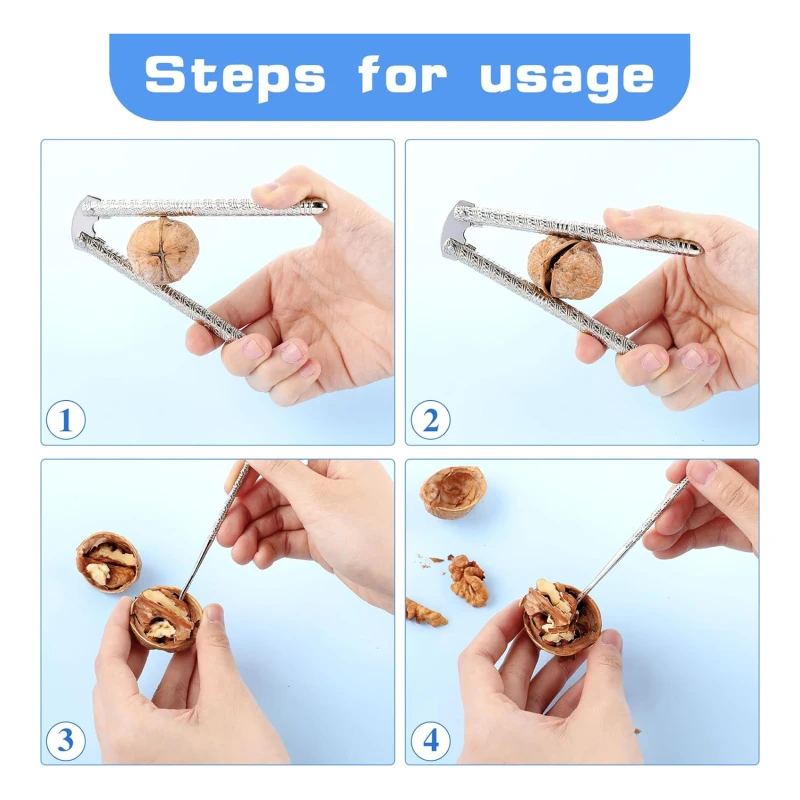 Steps for usage

1

2

3

4