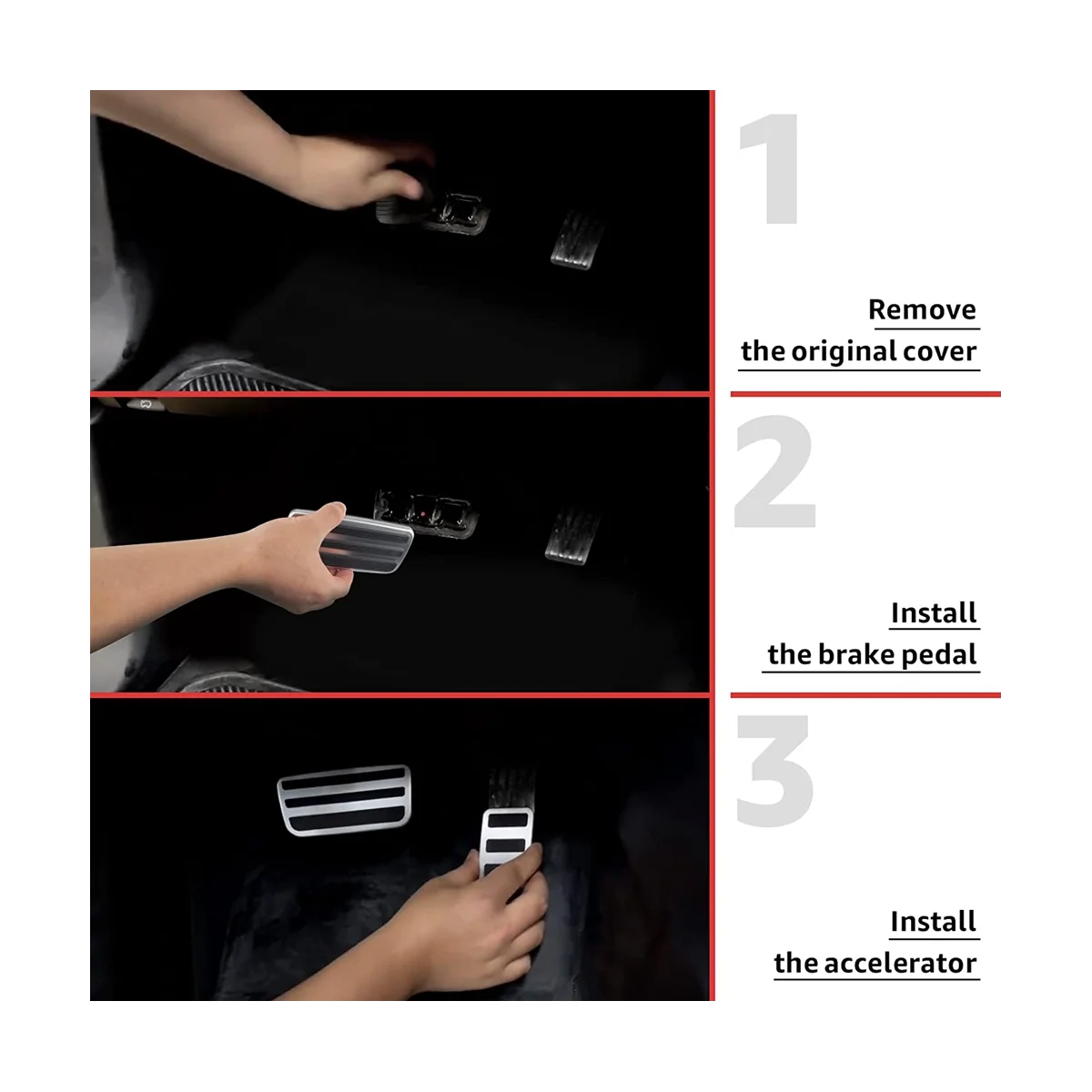 1

Remove
the original cover

2

Install
the brake pedal

3

Install
the accelerator