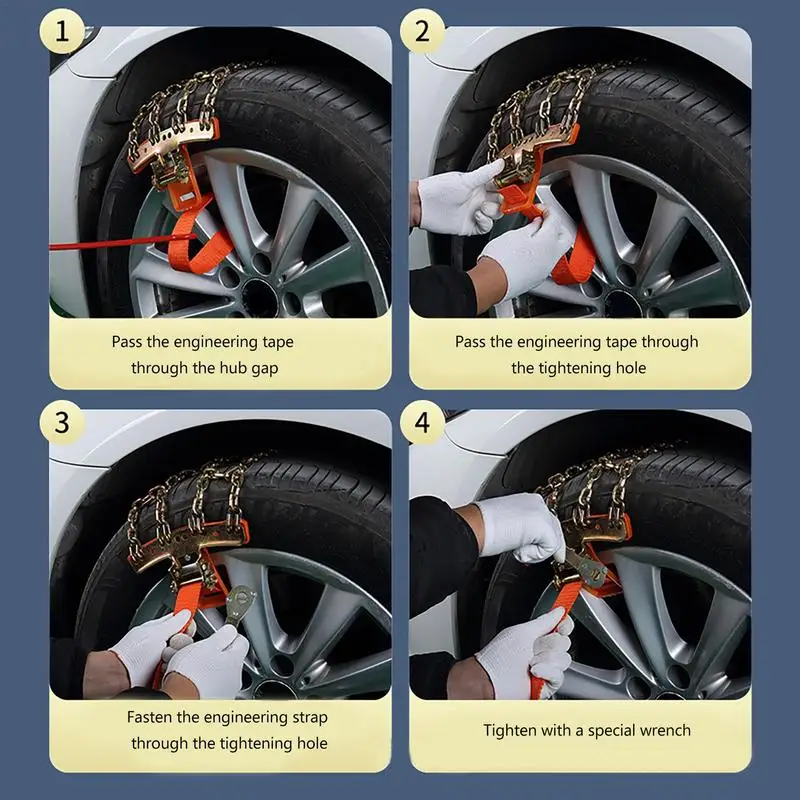 1

Pass the engineering tape through the hub gap

2

Pass the engineering tape through the tightening hole

3

Fasten the engineering strap through the tightening hole

4

Tighten with a special wrench