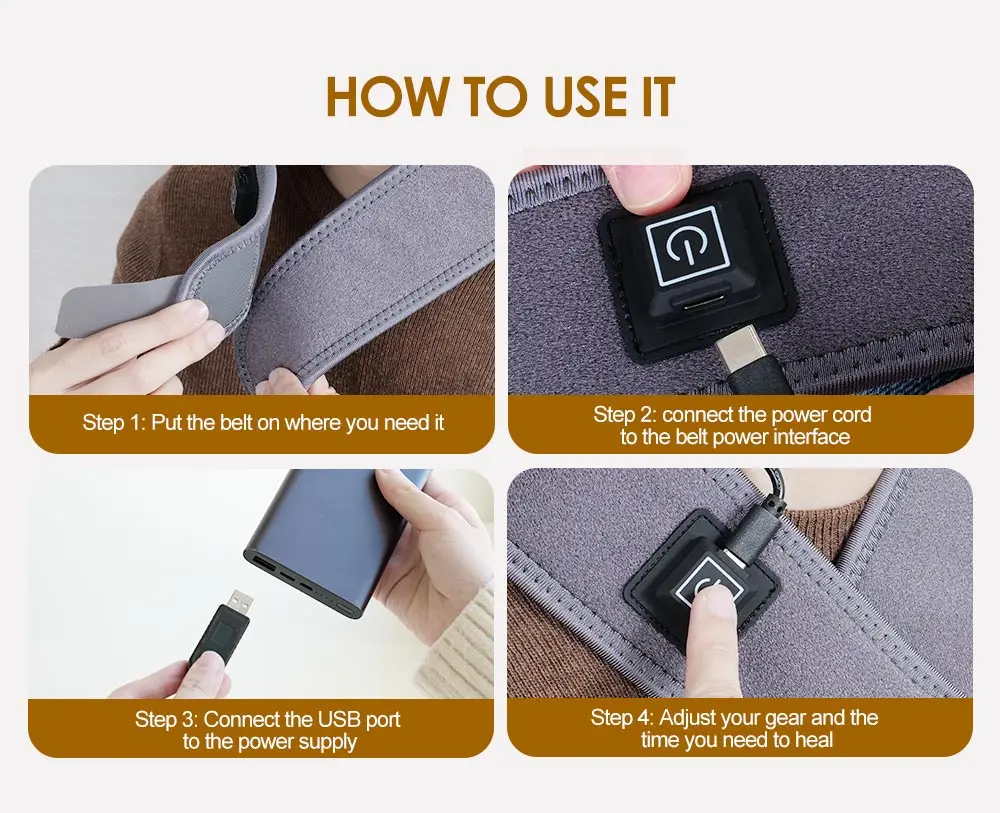 HOW TO USE IT

Step 1: Put the belt on where you need it

Step 2: connect the power cord to the belt power interface

Step 3: Connect the USB port to the power supply

Step 4: Adjust your gear and the time you need to heal