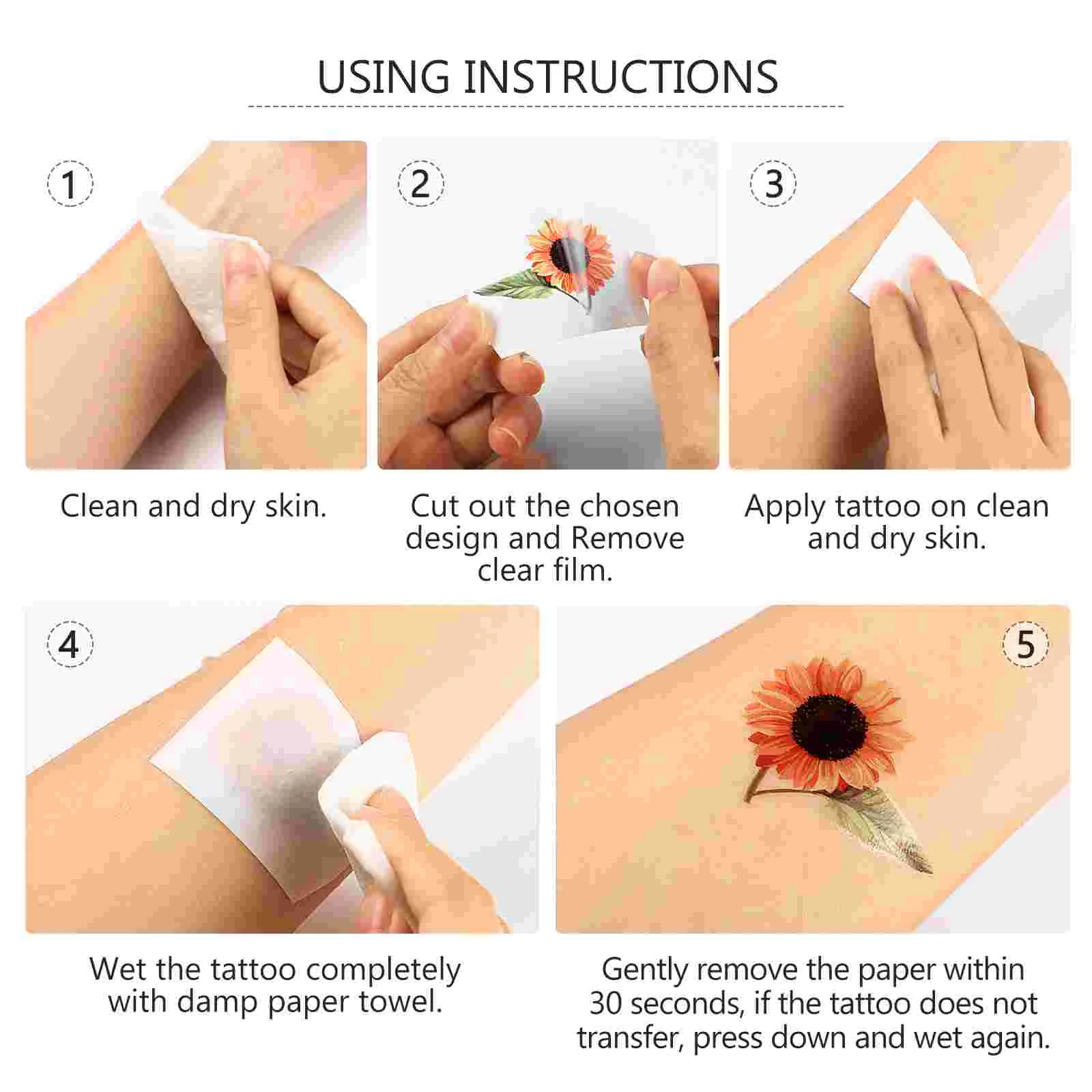 USING INSTRUCTIONS

1

Clean and dry skin.

2

Cut out the chosen design and Remove clear film.

3

Apply tattoo on clean and dry skin.

4

Wet the tattoo completely with damp paper towel.

5

Gently remove the paper within 30 seconds, if the tattoo does not transfer, press down and wet again.