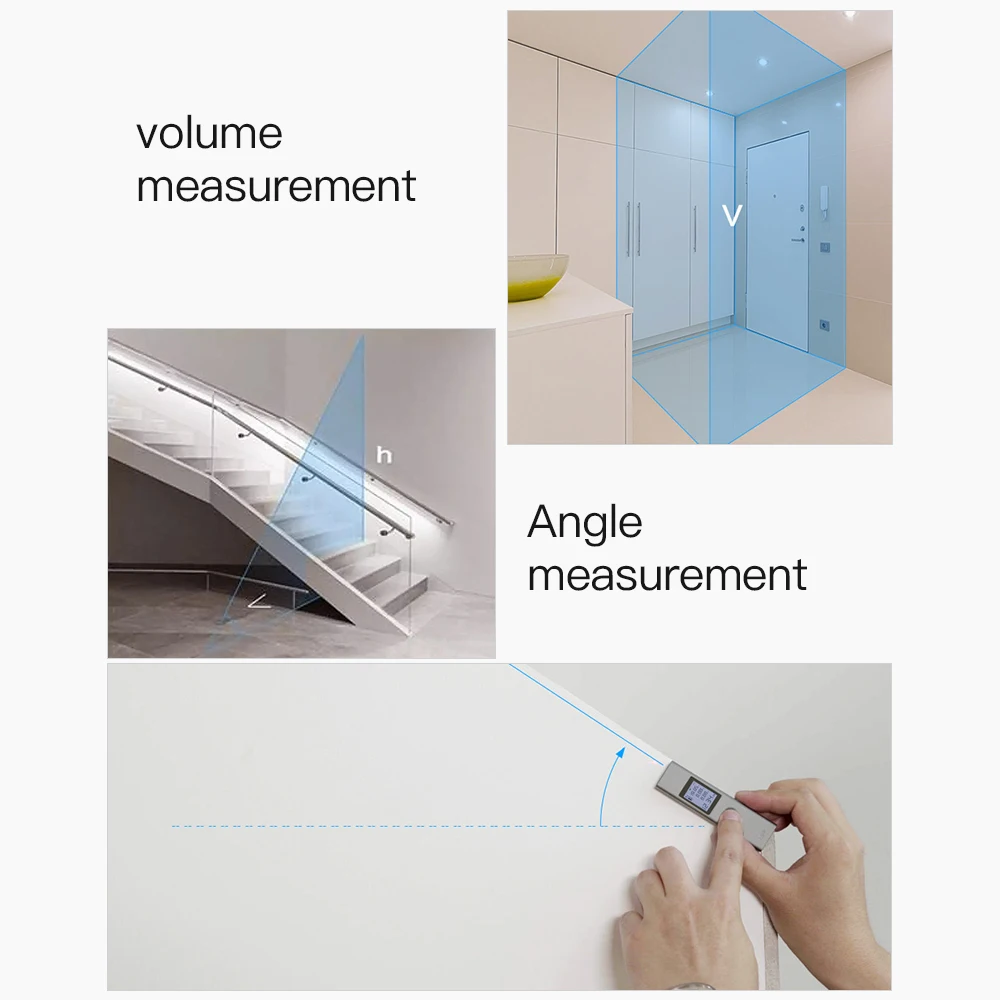 volume measurement

V

h

∠

Angle measurement