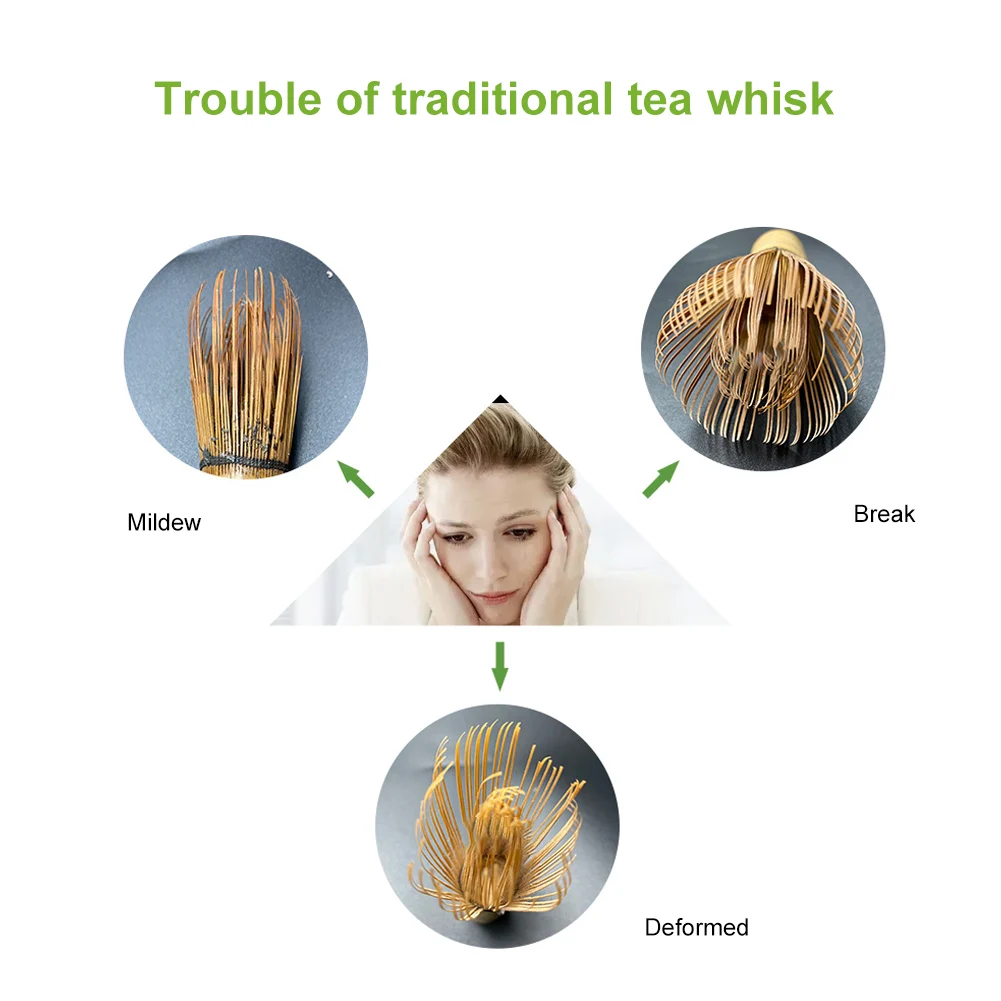 Trouble of traditional tea whisk

Mildew

Break

Deformed