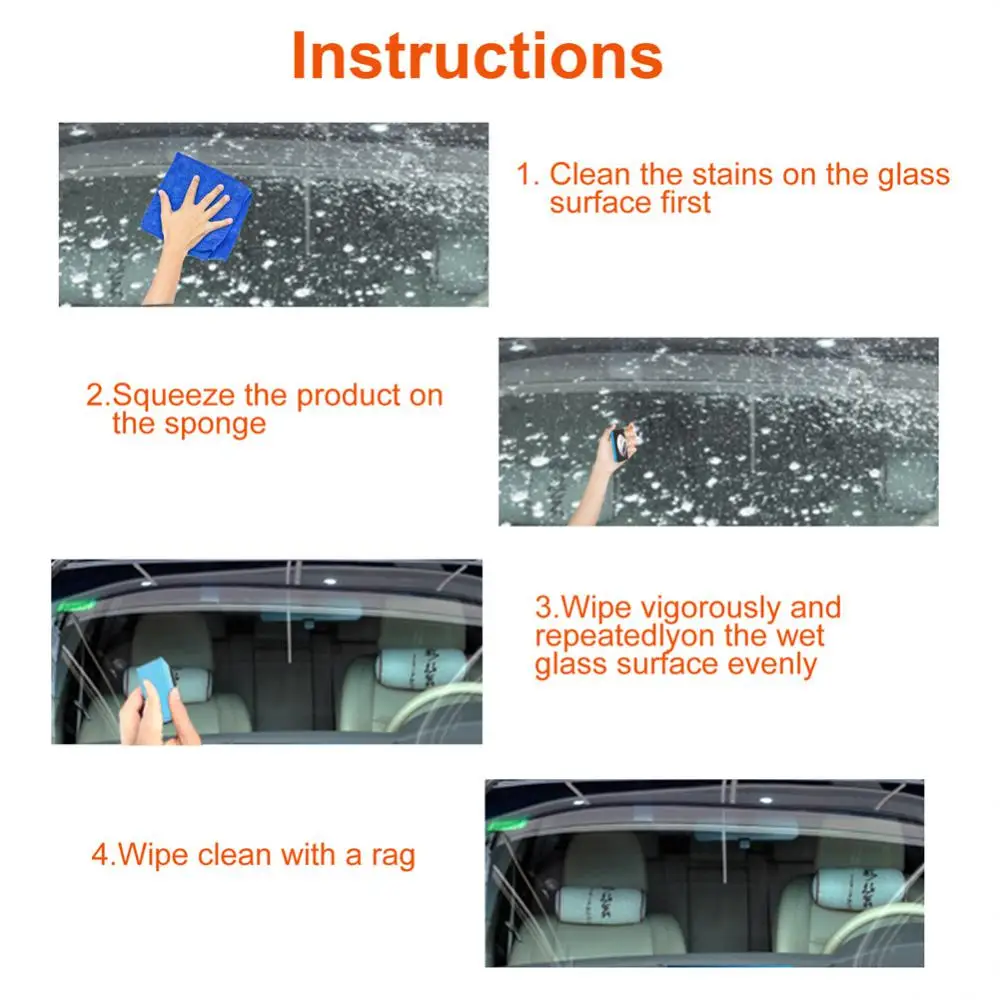 Instructions

1. Clean the stains on the glass surface first

2.Squeeze the product on the sponge

3.Wipe vigorously and repeatedlyon the wet glass surface evenly

4.Wipe clean with a rag