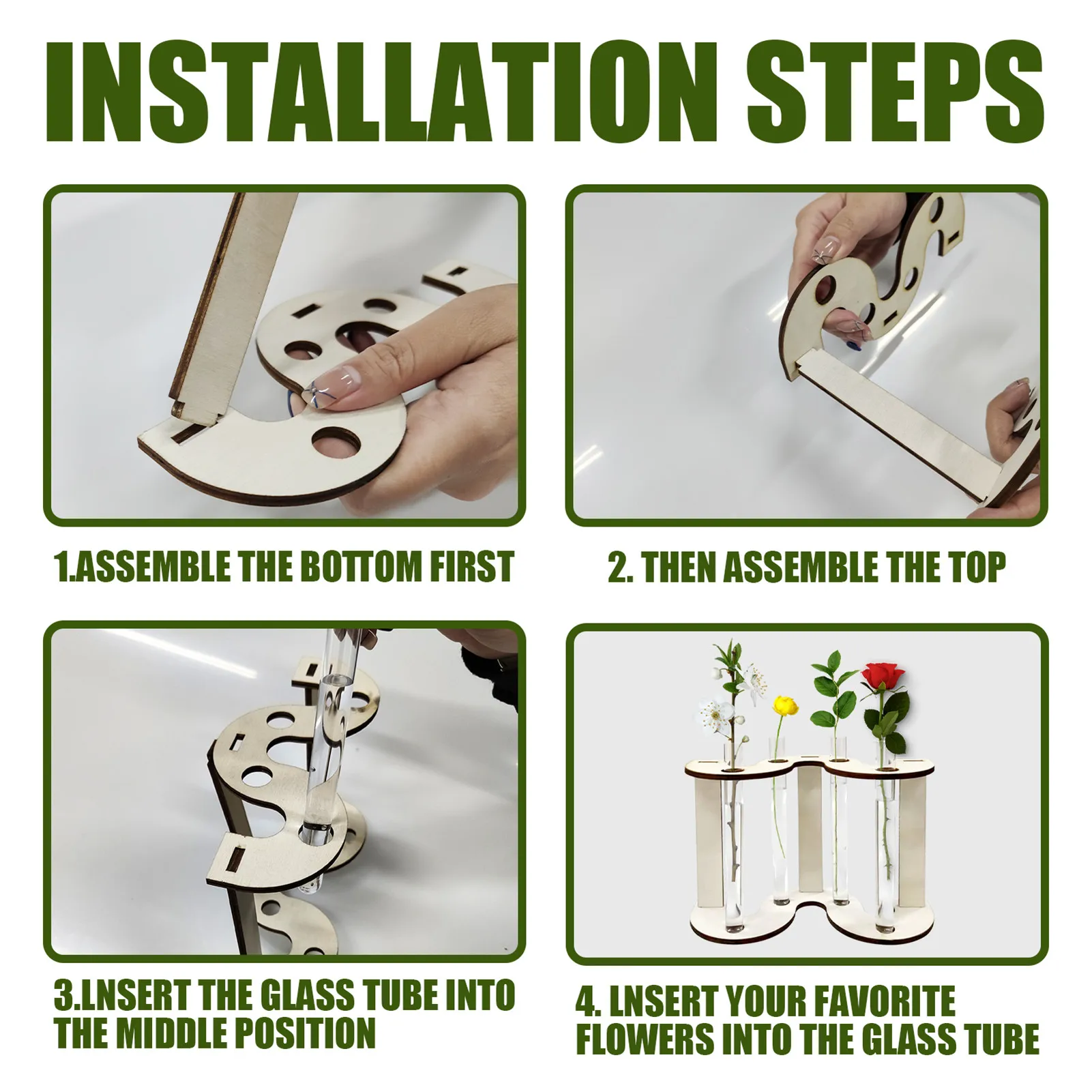 INSTALLATION STEPS

1.ASSEMBLE THE BOTTOM FIRST

2. THEN ASSEMBLE THE TOP

3.LNSERT THE GLASS TUBE INTO THE MIDDLE POSITION

4. LNSERT YOUR FAVORITE FLOWERS INTO THE GLASS TUBE