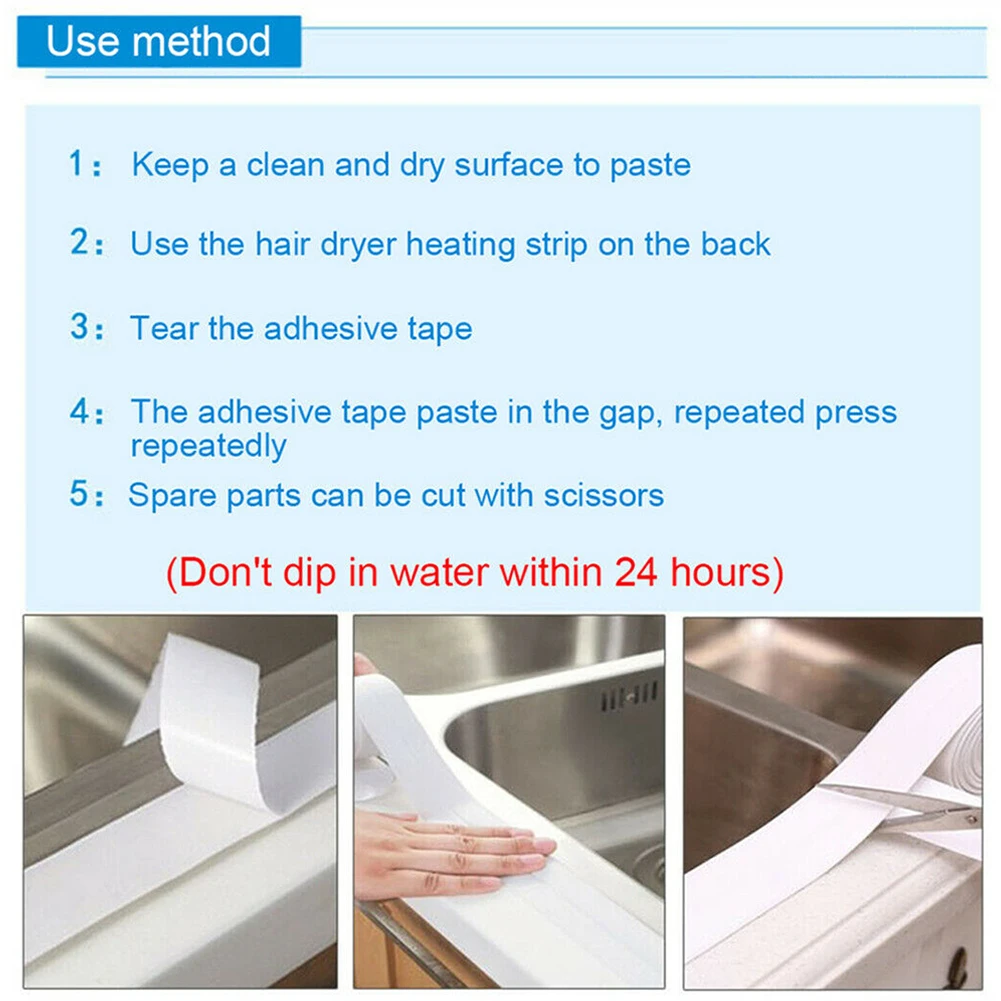 Use method

1： Keep a clean and dry surface to paste

2： Use the hair dryer heating strip on the back

3： Tear the adhesive tape

4： The adhesive tape paste in the gap, repeated press repeatedly

5： Spare parts can be cut with scissors

(Don't dip in water within 24 hours)