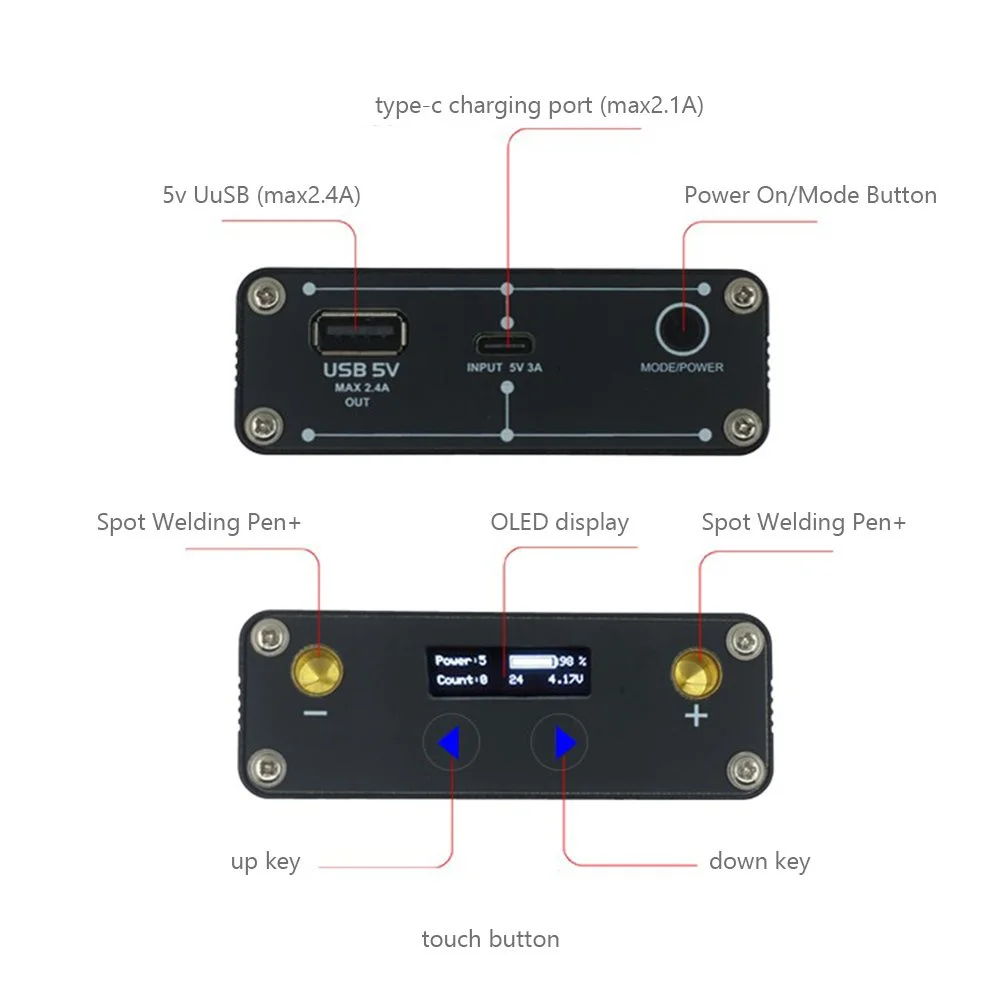 type-c charging port (max2.1A)

5v UuSB (max2.4A)

Power On/Mode Button

USB 5V
MAX 2.4A
OUT

INPUT 5V 3A

MODE/POWER

Spot Welding Pen+

OLED display

Spot Welding Pen+

Power:5 98 %
Count:0 24 4.17V

−

+

up key

down key

touch button