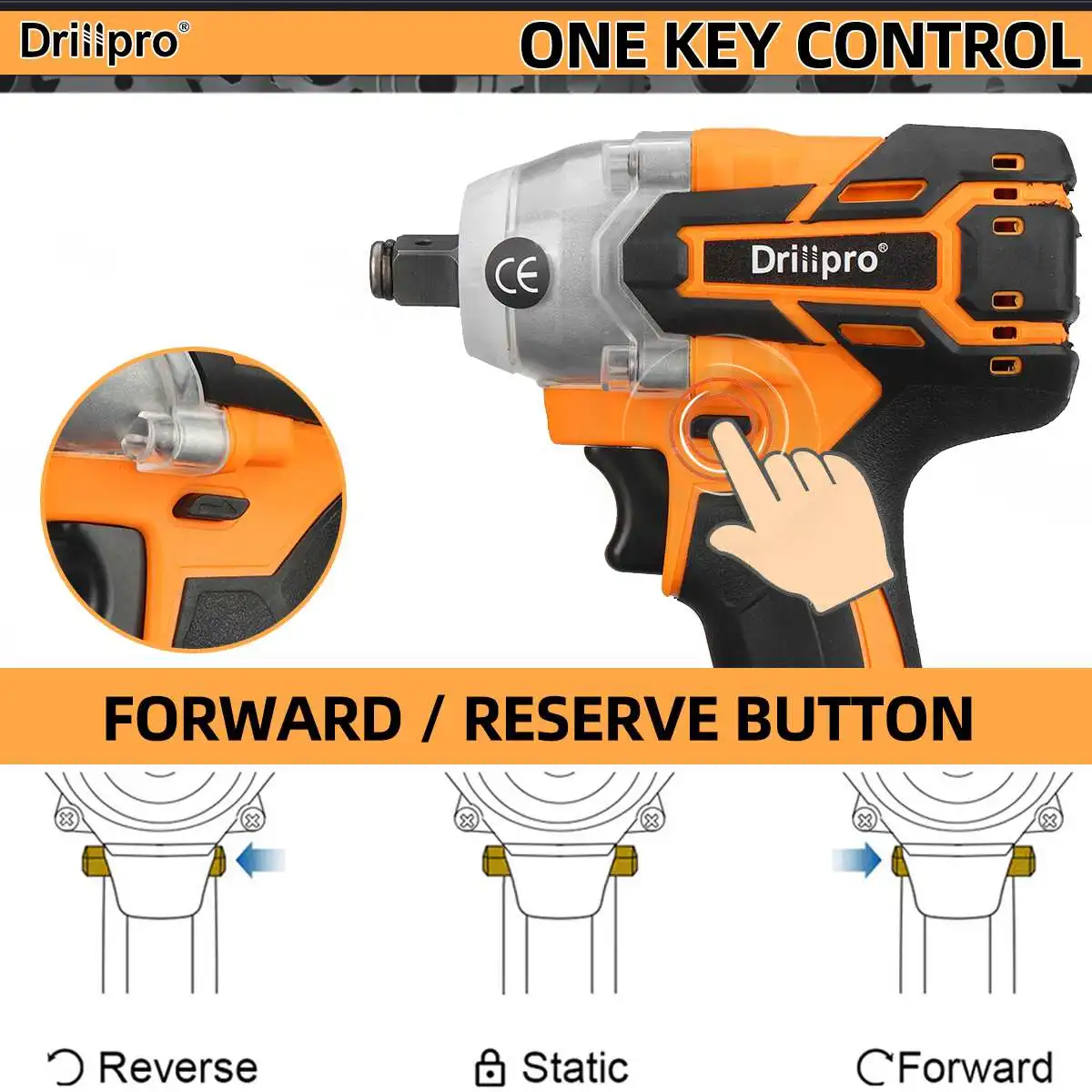 Drillpro®

ONE KEY CONTROL

CE

Drillpro®

FORWARD / RESERVE BUTTON

Reverse

Static

Forward