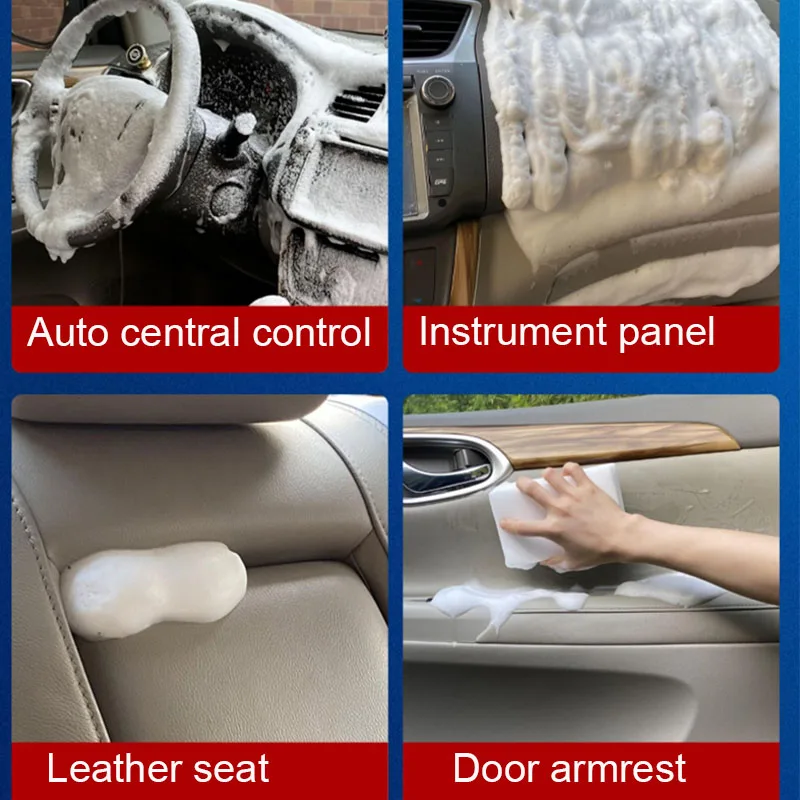 Auto central control

Instrument panel

Leather seat

Door armrest