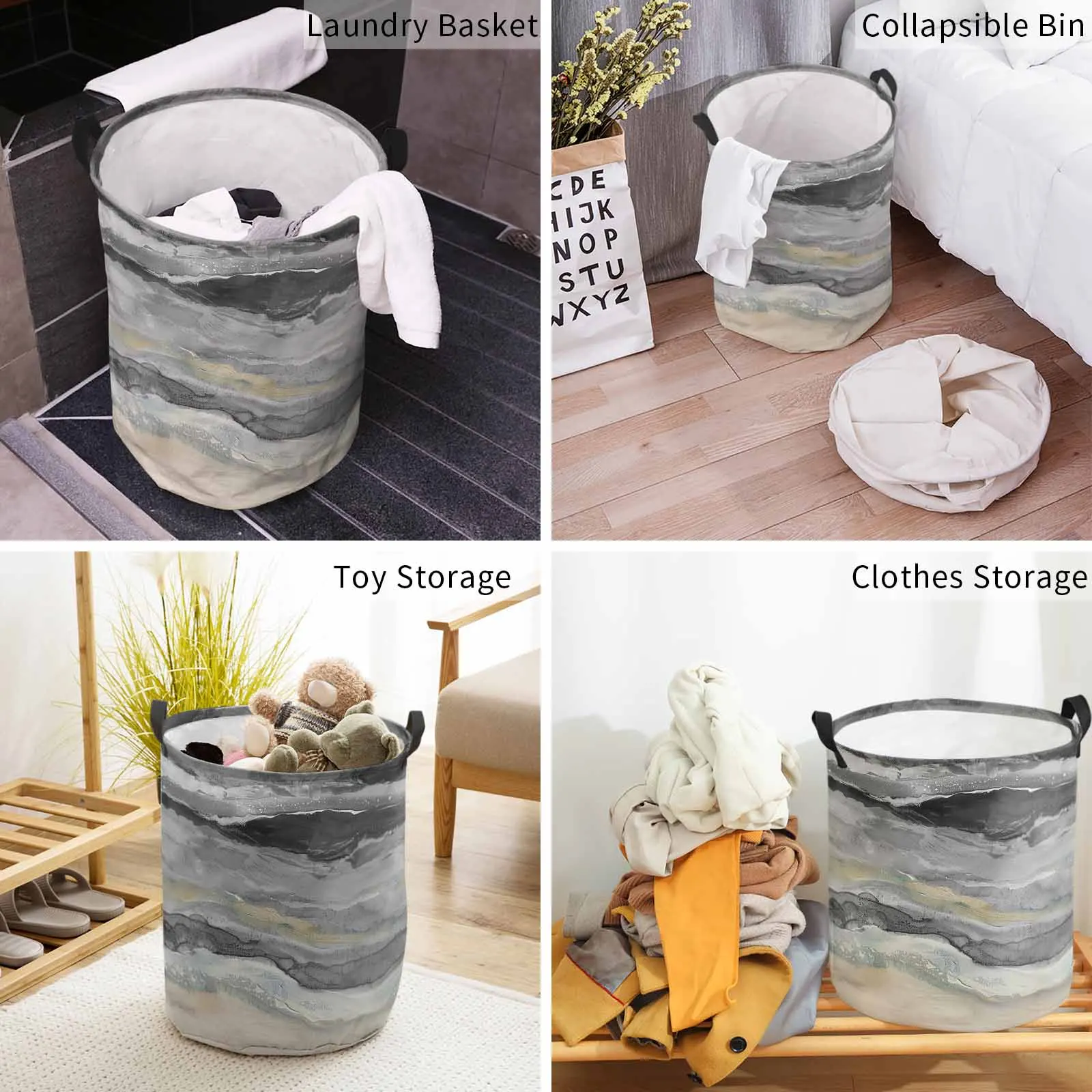 Laundry Basket

Collapsible Bin

CDE
HIJK
NOP
STU
WXYZ

Toy Storage

Clothes Storage