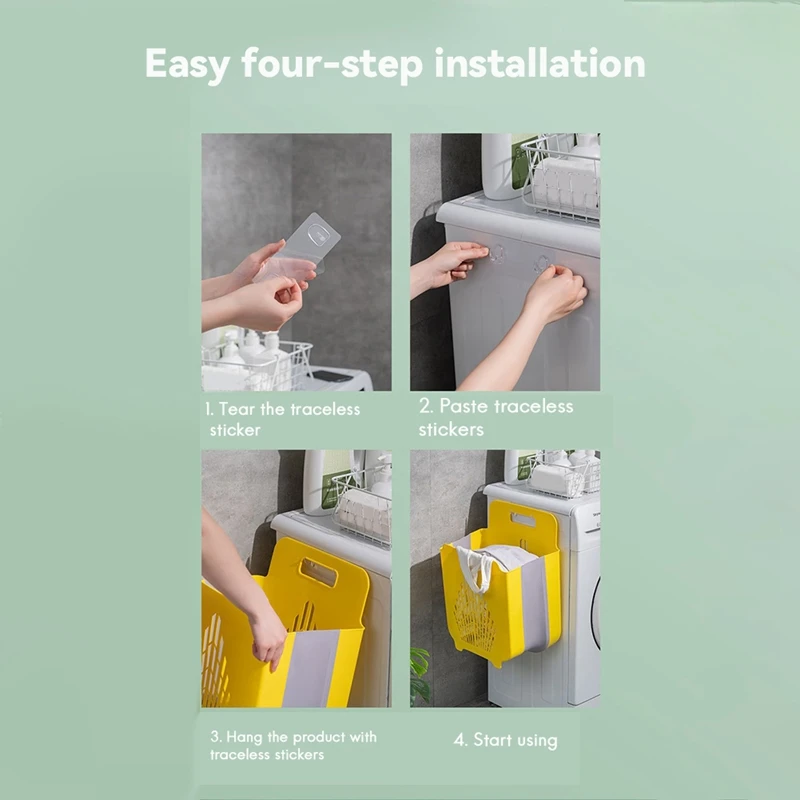 Easy four-step installation

1. Tear the traceless sticker

2. Paste traceless stickers

3. Hang the product with traceless stickers

4. Start using